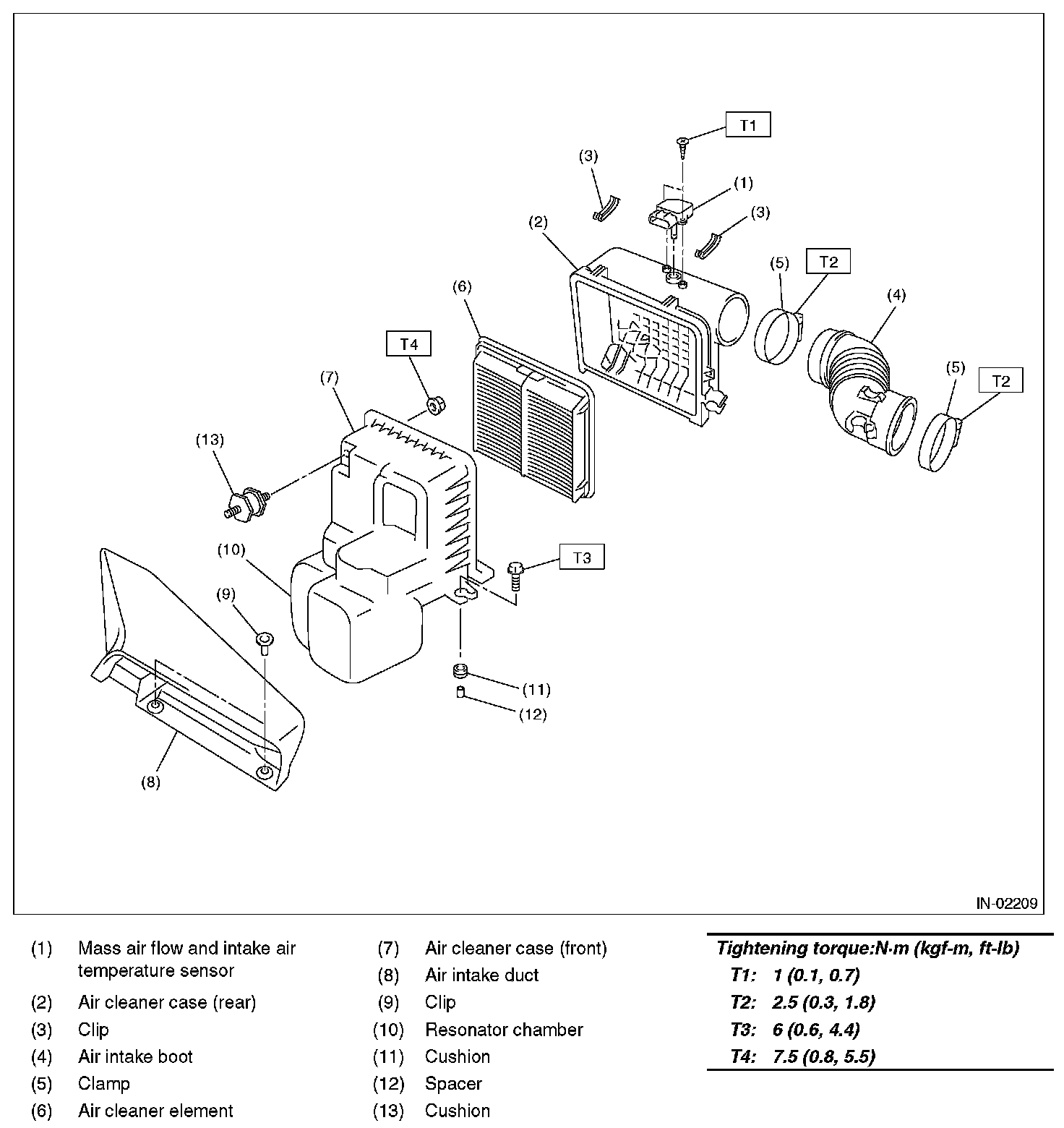 T1

(3)

(1)

(3)

(2)

(5)

T2

(4)

(6)

T4

(5)

T2

(7)

(13)

(10)

T3

(9)

(11)

(12)

(8)

IN-02209

(1) Mass air flow and intake air temperature sensor
(2) Air cleaner case (rear)
(3) Clip
(4) Air intake boot
(5) Clamp
(6) Air cleaner element

(7) Air cleaner case (front)
(8) Air intake duct
(9) Clip
(10) Resonator chamber
(11) Cushion
(12) Spacer
(13) Cushion

Tightening torque:N·m (kgf-m, ft-lb)
T1: 1 (0.1, 0.7)
T2: 2.5 (0.3, 1.8)
T3: 6 (0.6, 4.4)
T4: 7.5 (0.8, 5.5)