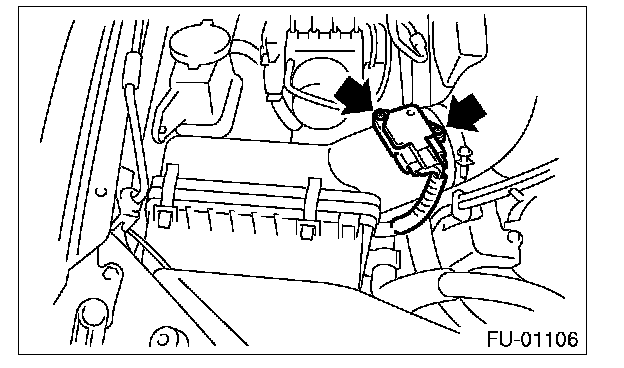 FU-01106