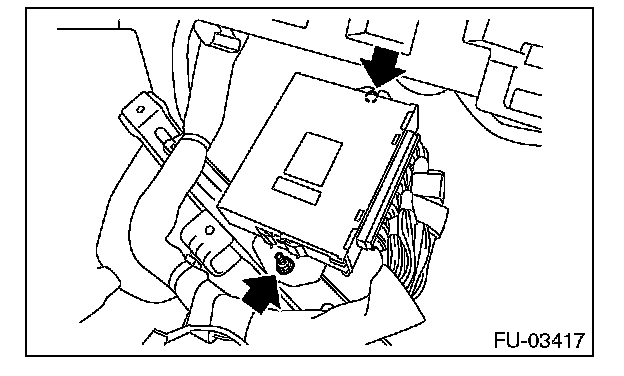 FU-03417