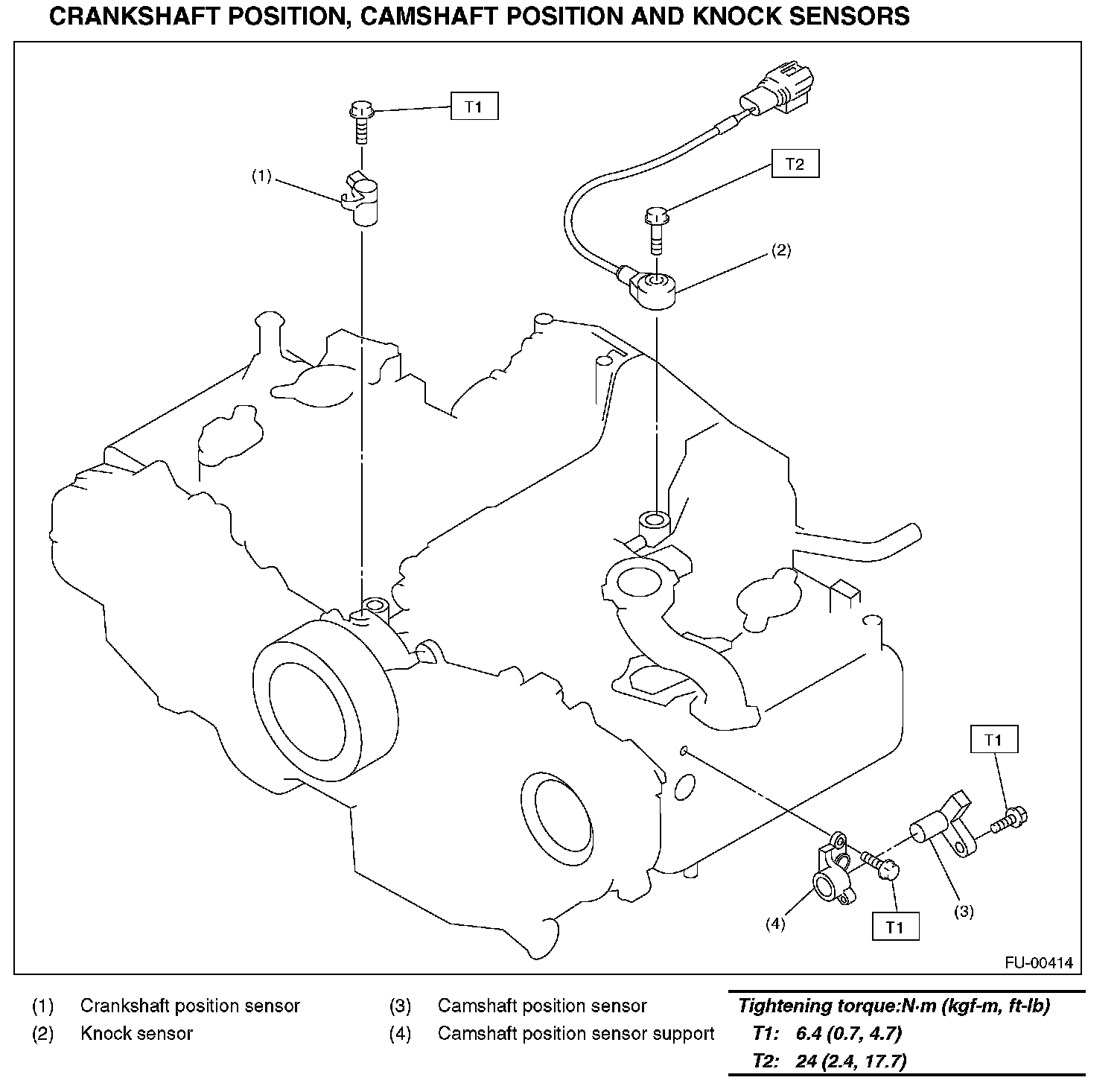 CRANKSHAFT POSITION, CAMSHAFT POSITION AND KNOCK SENSORS

T1
(1)
T2
(2)
T1
(3)
(4)
T1
FU-00414

(1) Crankshaft position sensor
(2) Knock sensor
(3) Camshaft position sensor
(4) Camshaft position sensor support

Tightening torque:N·m (kgf-m, ft-lb)
T1: 6.4 (0.7, 4.7)
T2: 24 (2.4, 17.7)