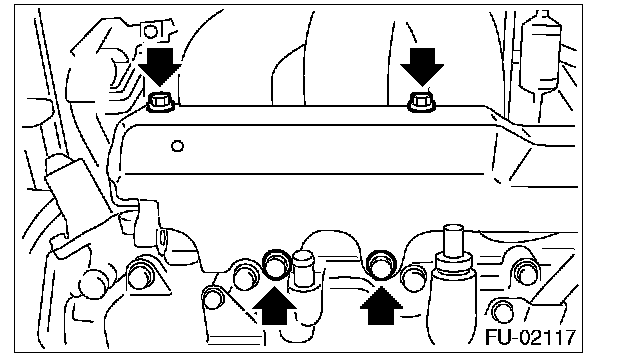 FU-02117