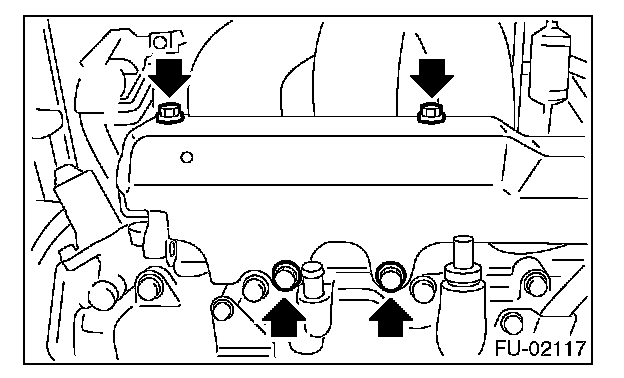 FU-02117