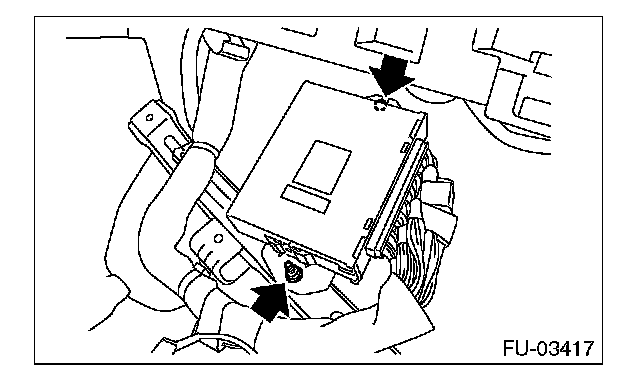 FU-03417