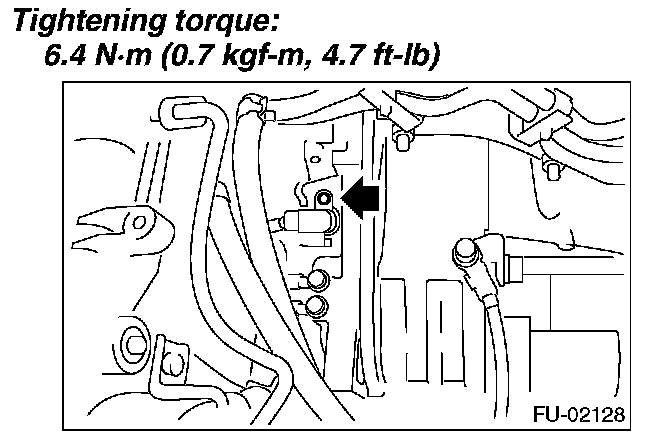 Tightening torque:
6.4 N·m (0.7 kgf-m, 4.7 ft-lb)

FU-02128