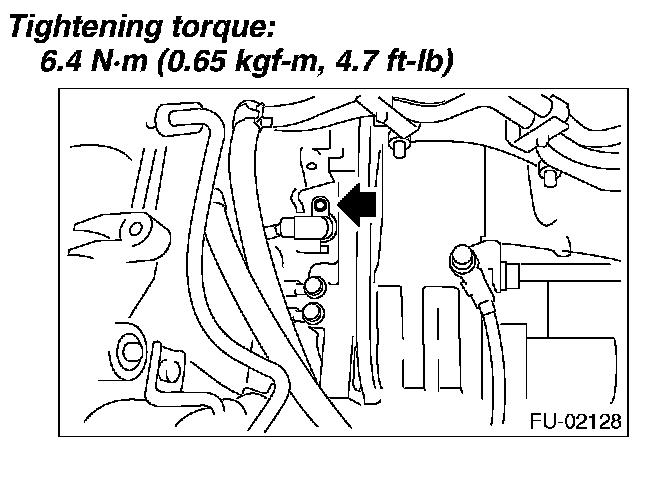 Tightening torque:
6.4 N·m (0.65 kgf-m, 4.7 ft-lb)

FU-02128