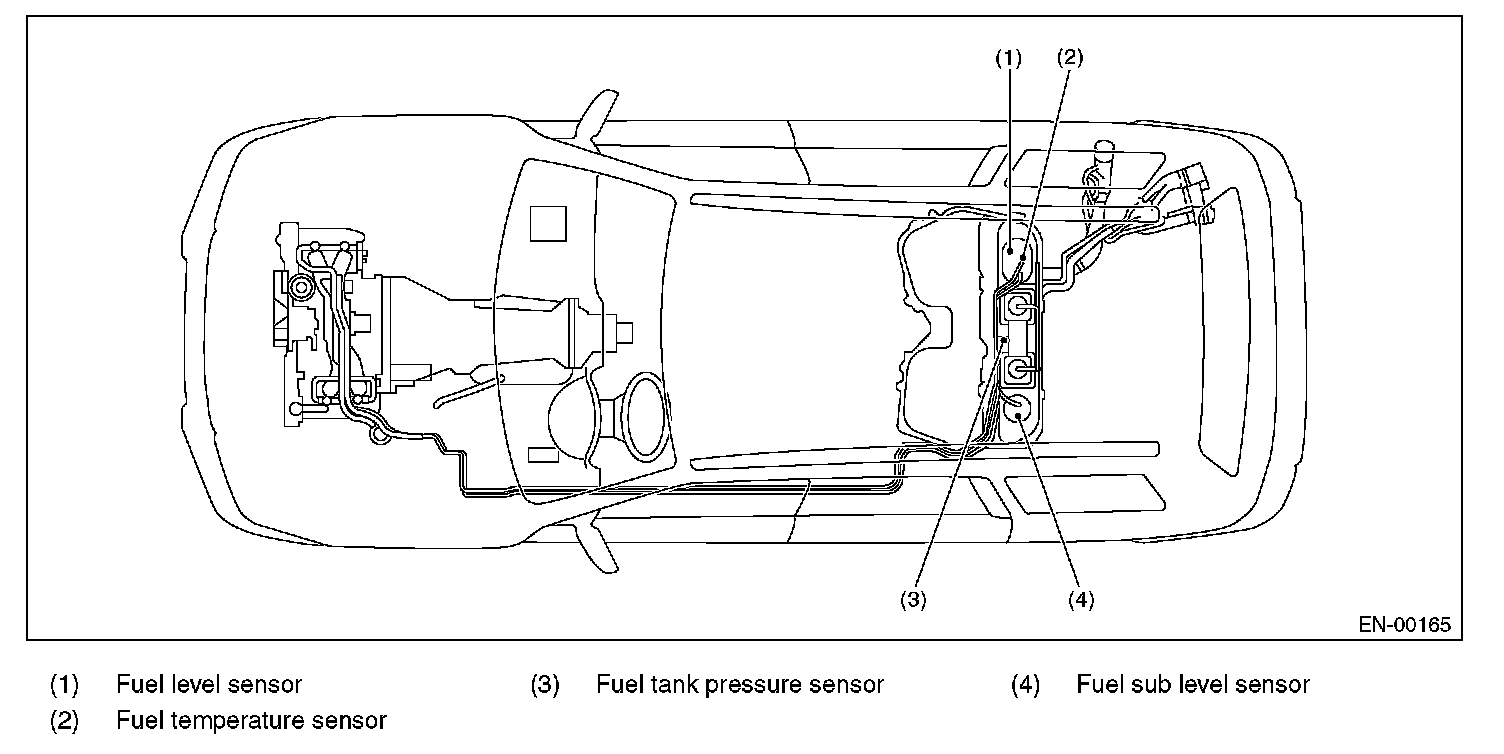 (1) (2)

(3) (4)

EN-00165

(1) Fuel level sensor
(2) Fuel temperature sensor

(3) Fuel tank pressure sensor

(4) Fuel sub level sensor