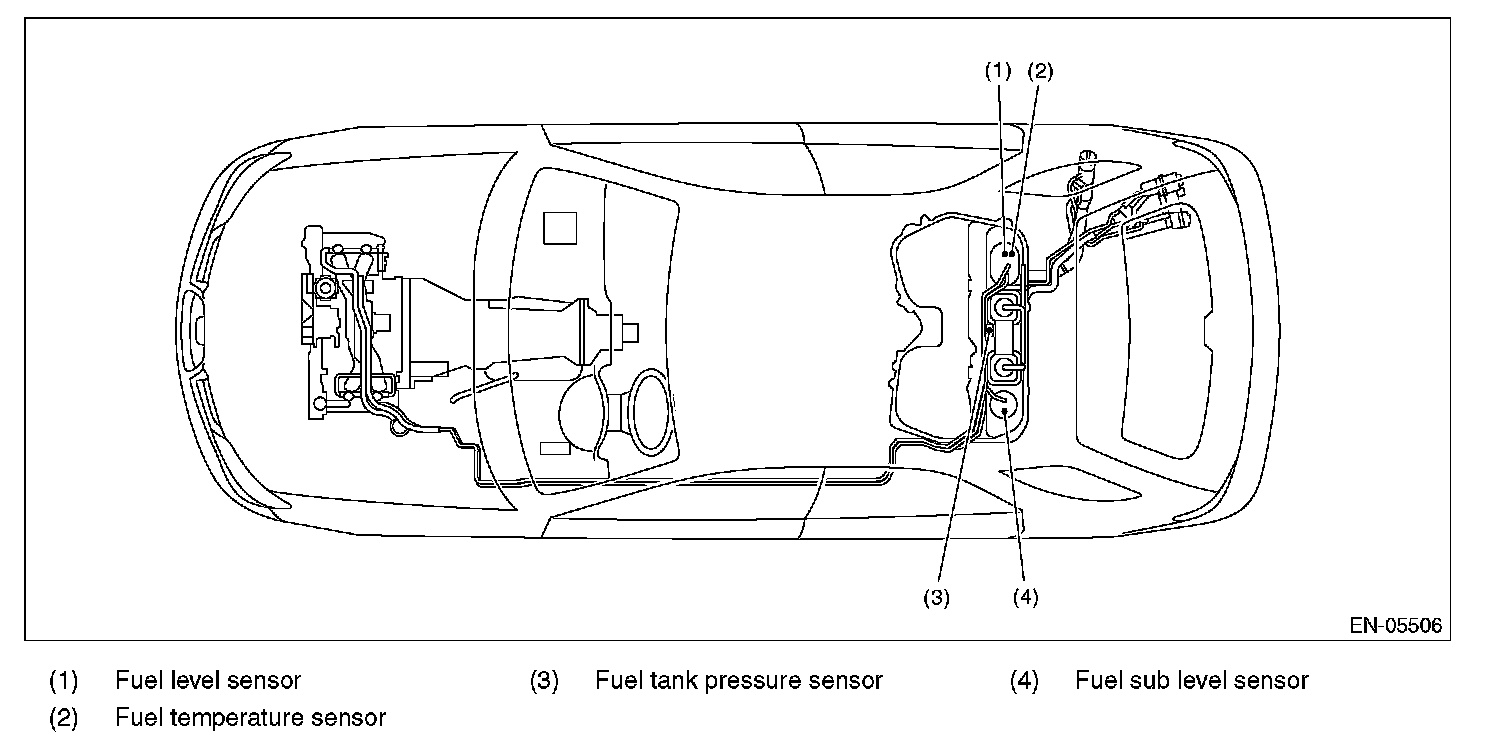 (1) (2)

(3) (4)

EN-05506

(1) Fuel level sensor
(2) Fuel temperature sensor
(3) Fuel tank pressure sensor
(4) Fuel sub level sensor