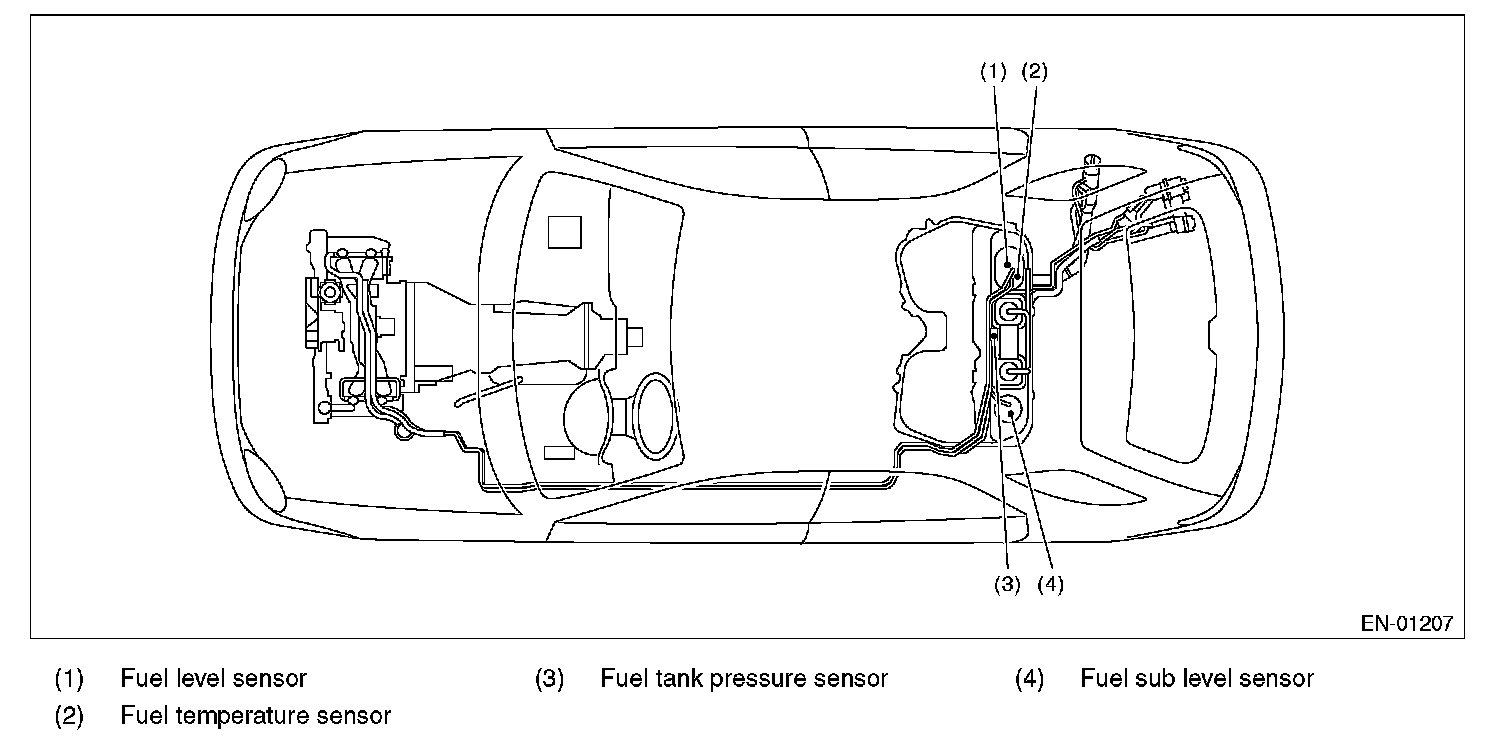 (1) (2)

(3) (4)

EN-01207

(1) Fuel level sensor
(2) Fuel temperature sensor

(3) Fuel tank pressure sensor

(4) Fuel sub level sensor