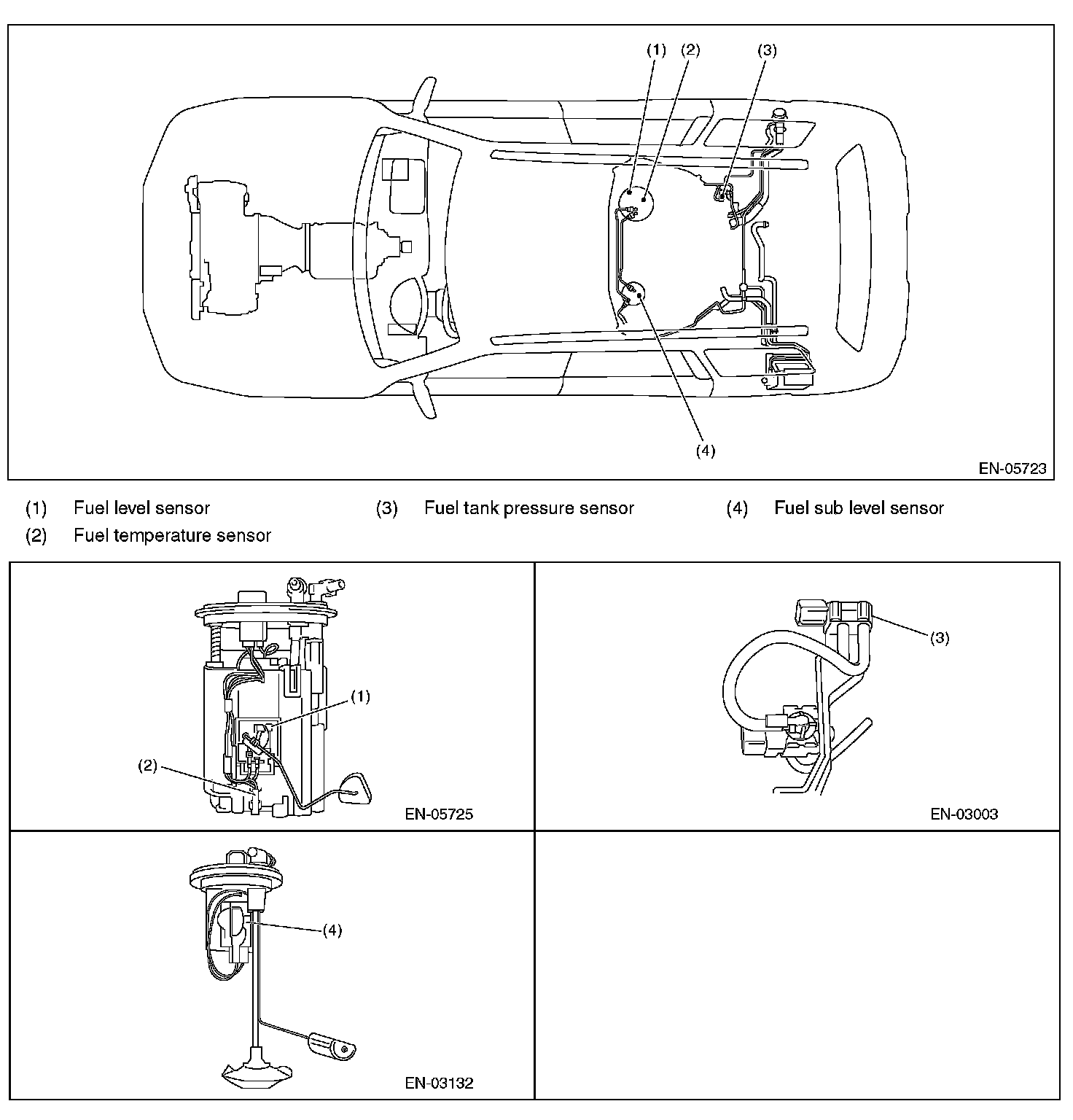 (1) (2) (3)

(4)

EN-05723

(1) Fuel level sensor
(2) Fuel temperature sensor
(3) Fuel tank pressure sensor
(4) Fuel sub level sensor

(1)

(2)

EN-05725

(3)

EN-03003

(4)

EN-03132