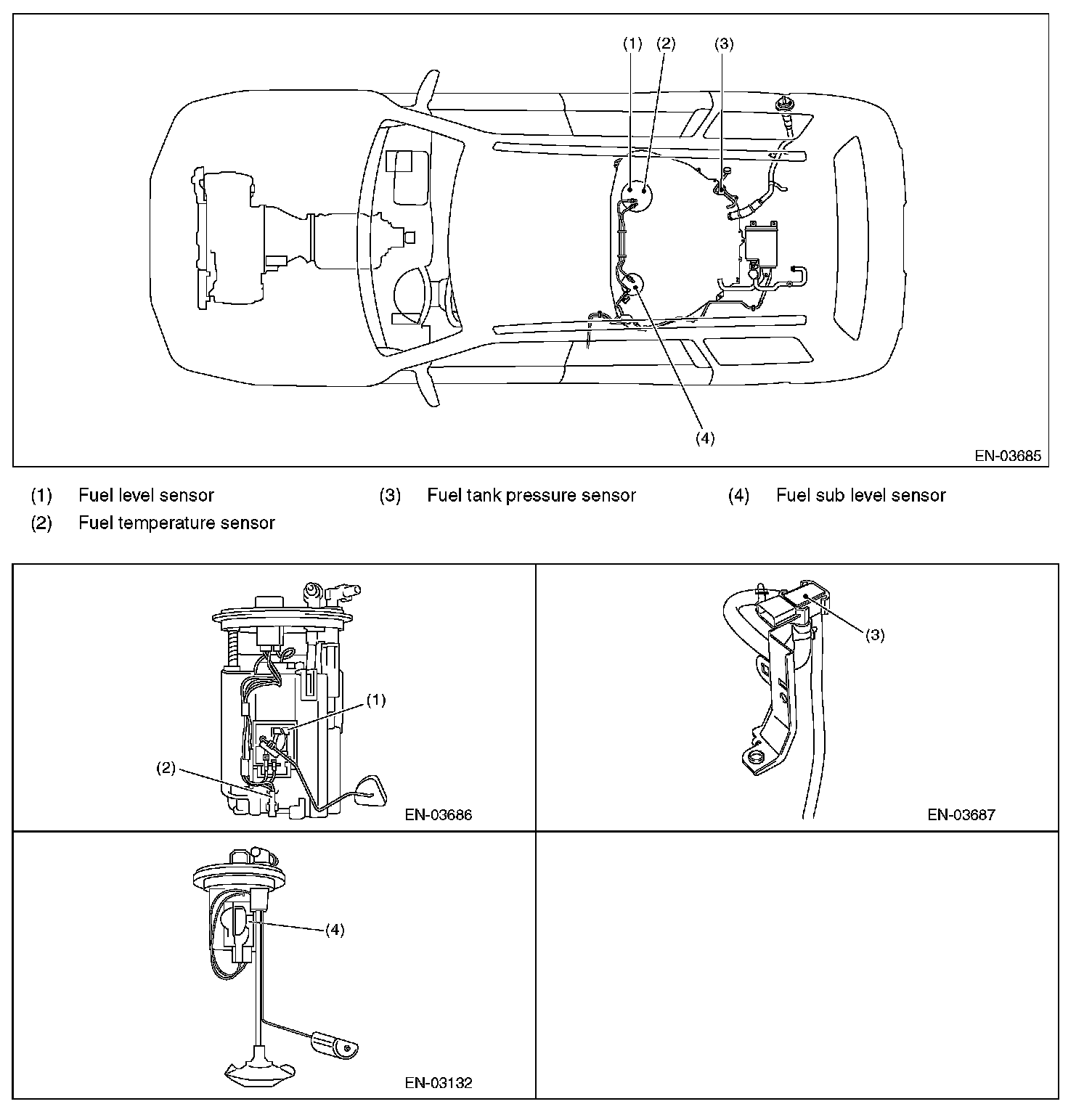 (1) (2) (3)

(4)

EN-03685

(1) Fuel level sensor

(2) Fuel temperature sensor

(3) Fuel tank pressure sensor

(4) Fuel sub level sensor

(1)

(2)

EN-03686

(3)

EN-03687

(4)

EN-03132