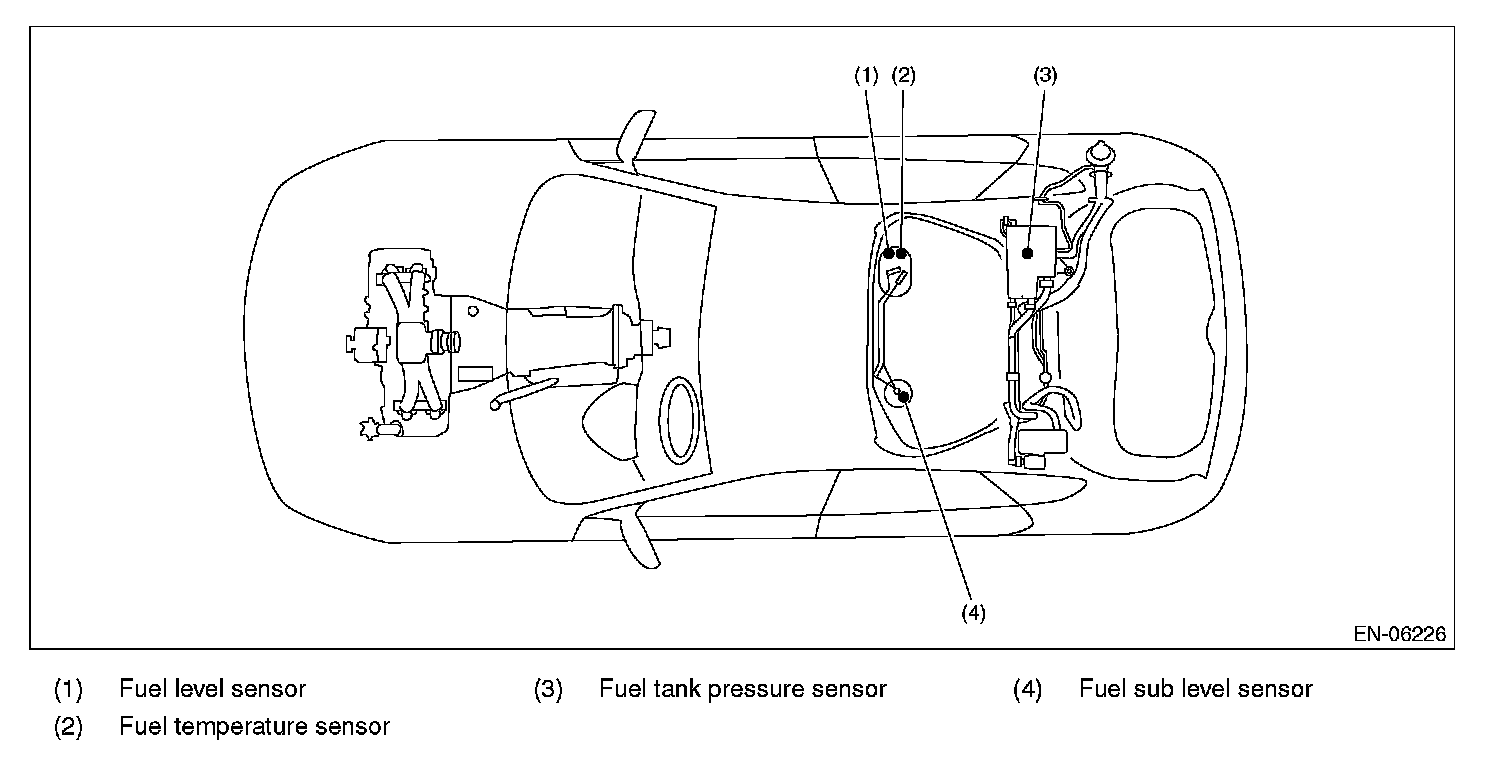 (1) (2)

(3)

(4)

EN-06226

(1) Fuel level sensor

(2) Fuel temperature sensor

(3) Fuel tank pressure sensor

(4) Fuel sub level sensor