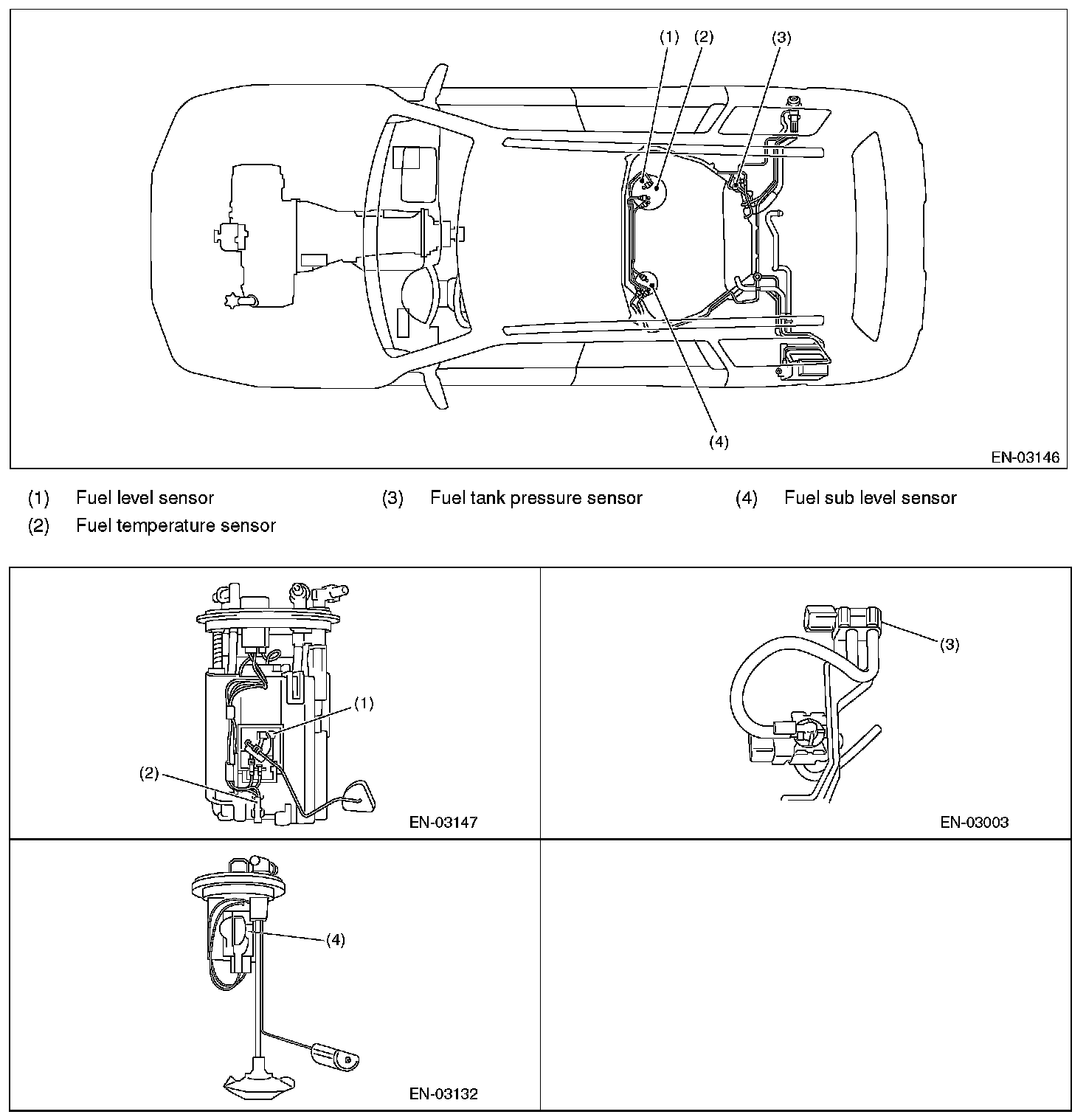 (1) (2) (3)

(4)

EN-03146

(1) Fuel level sensor
(2) Fuel temperature sensor
(3) Fuel tank pressure sensor
(4) Fuel sub level sensor

(1)
(2)
EN-03147

(3)
EN-03003

(4)
EN-03132