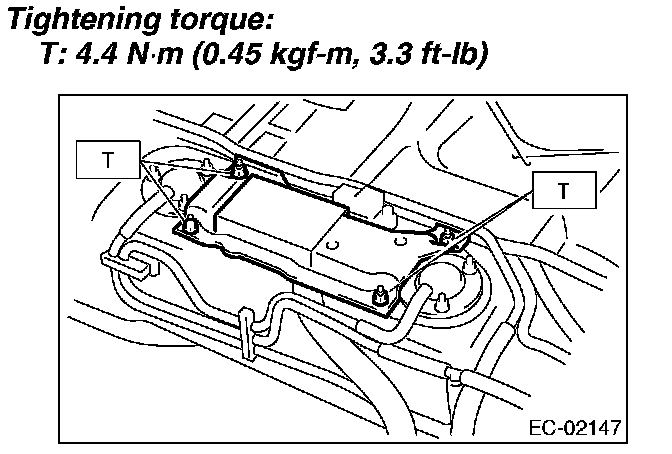 Tightening torque:
T: 4.4 N·m (0.45 kgf-m, 3.3 ft-lb)

T

T

EC-02147