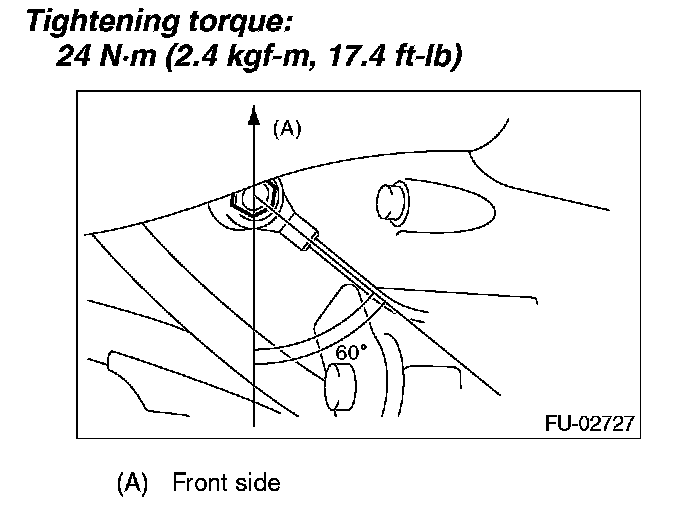 Tightening torque:
24 N·m (2.4 kgf-m, 17.4 ft-lb)

(A)

60°

FU-02727

(A) Front side