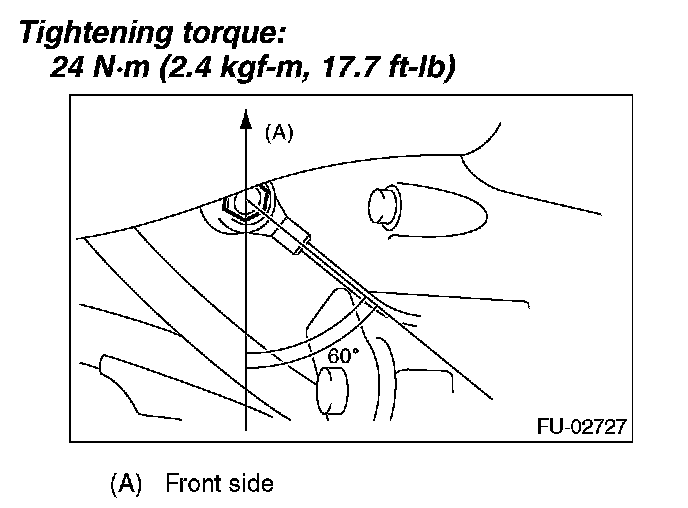 Tightening torque:
24 N·m (2.4 kgf-m, 17.7 ft-lb)

(A)

60°

FU-02727

(A) Front side