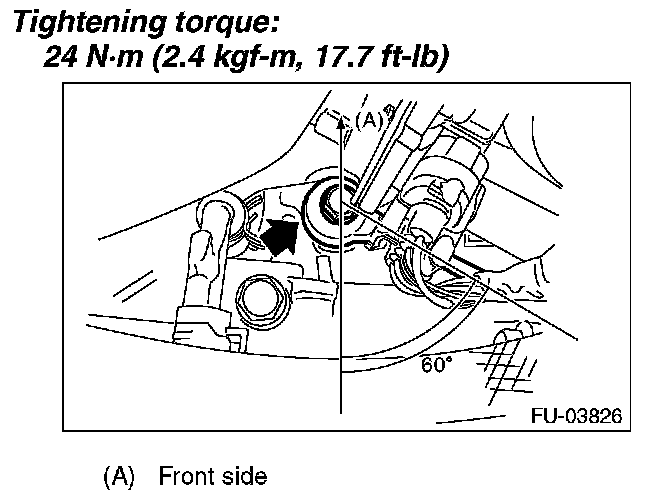 Tightening torque:
24 N·m (2.4 kgf-m, 17.7 ft-lb)

(A)

60°

FU-03826

(A) Front side