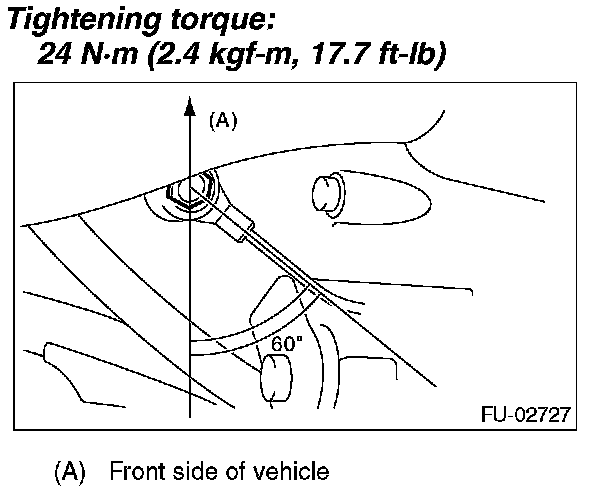 Tightening torque:
24 N·m (2.4 kgf-m, 17.7 ft-lb)

(A)

60°

FU-02727

(A) Front side of vehicle