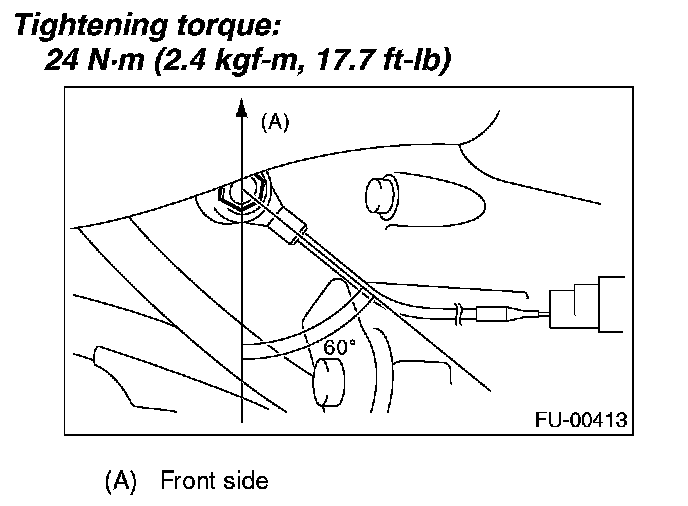 Tightening torque:
24 N·m (2.4 kgf-m, 17.7 ft-lb)

(A)

60°

FU-00413

(A) Front side