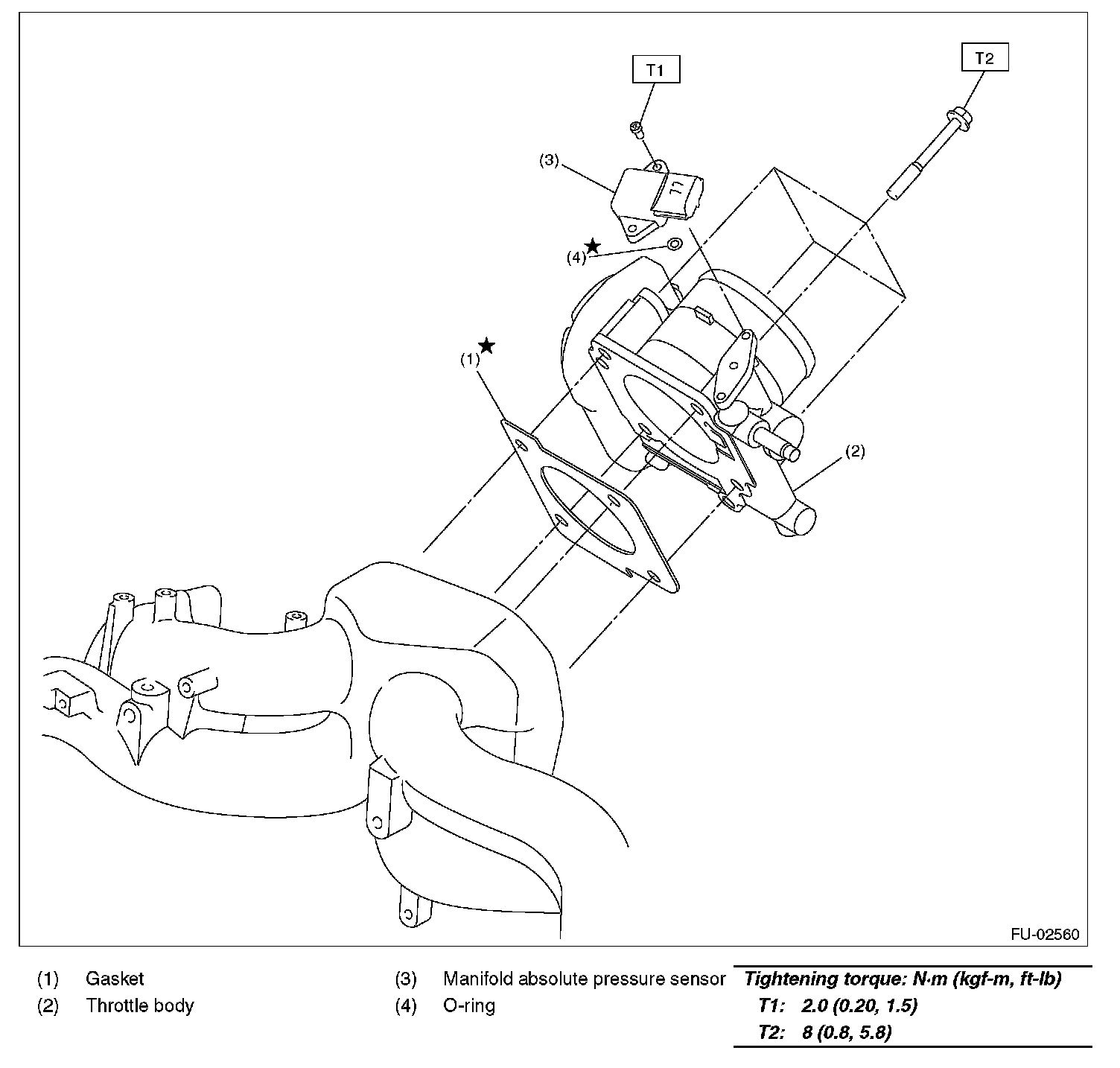 T1
T2
(3)
(4) ★
(1) ★
(2)
FU-02560

(1) Gasket
(2) Throttle body

(3) Manifold absolute pressure sensor
(4) O-ring

Tightening torque: N·m (kgf-m, ft-lb)
T1: 2.0 (0.20, 1.5)
T2: 8 (0.8, 5.8)