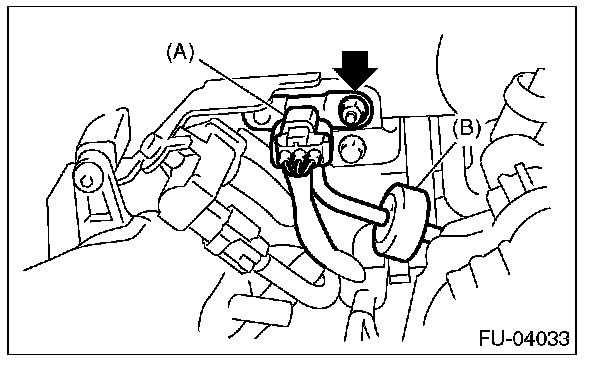 (A)
(B)
FU-04033