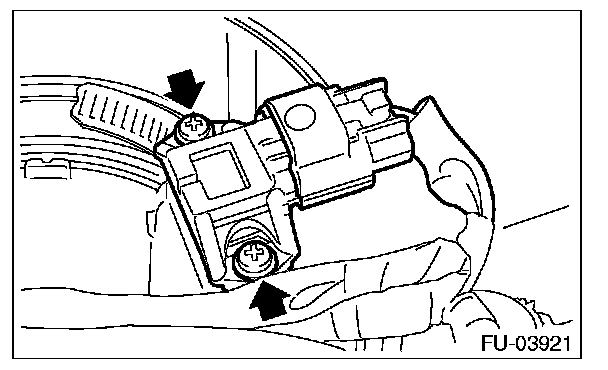 FU-03921