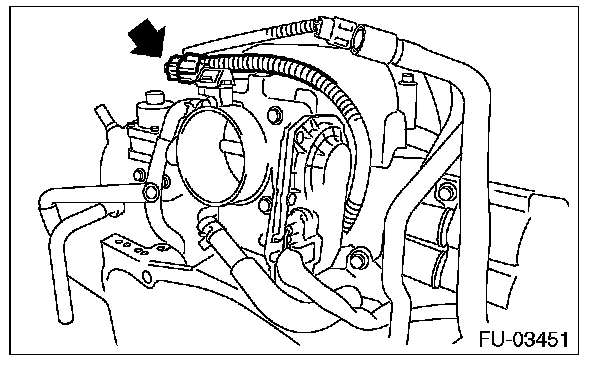 FU-03451