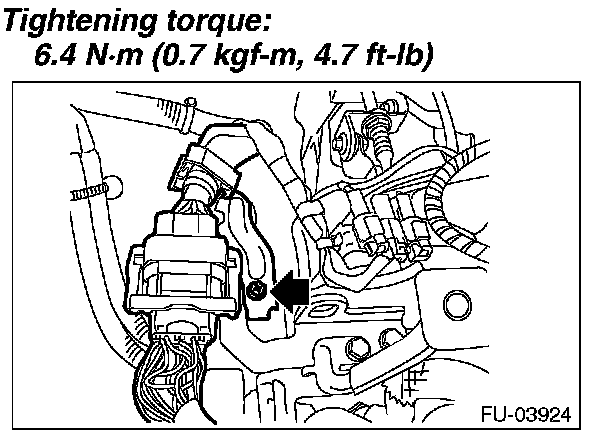 Tightening torque:
6.4 N·m (0.7 kgf-m, 4.7 ft-lb)

FU-03924