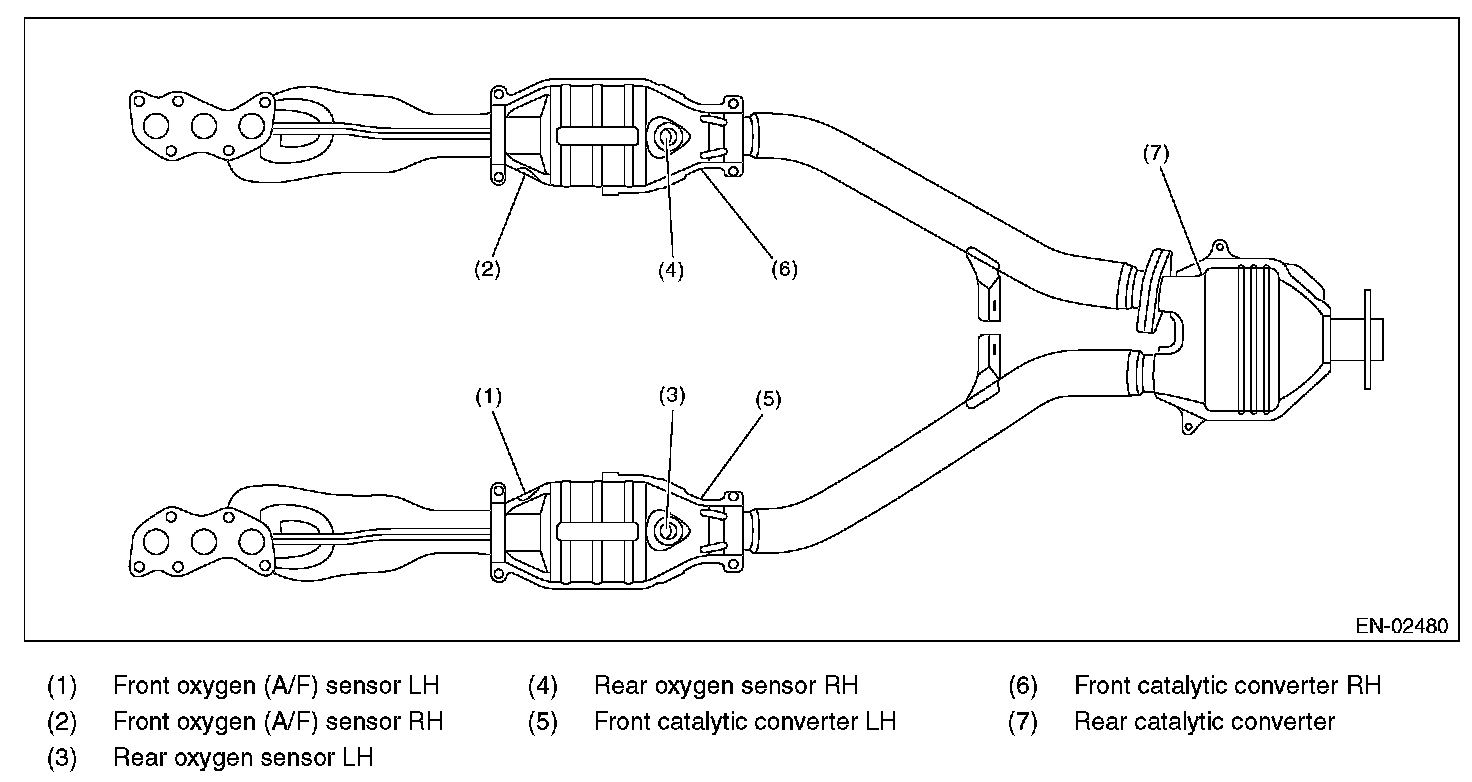 (7)

(2)

(4)

(6)

(1)

(3)

(5)

EN-02480

(1) Front oxygen (A/F) sensor LH
(2) Front oxygen (A/F) sensor RH
(3) Rear oxygen sensor LH

(4) Rear oxygen sensor RH
(5) Front catalytic converter LH

(6) Front catalytic converter RH
(7) Rear catalytic converter