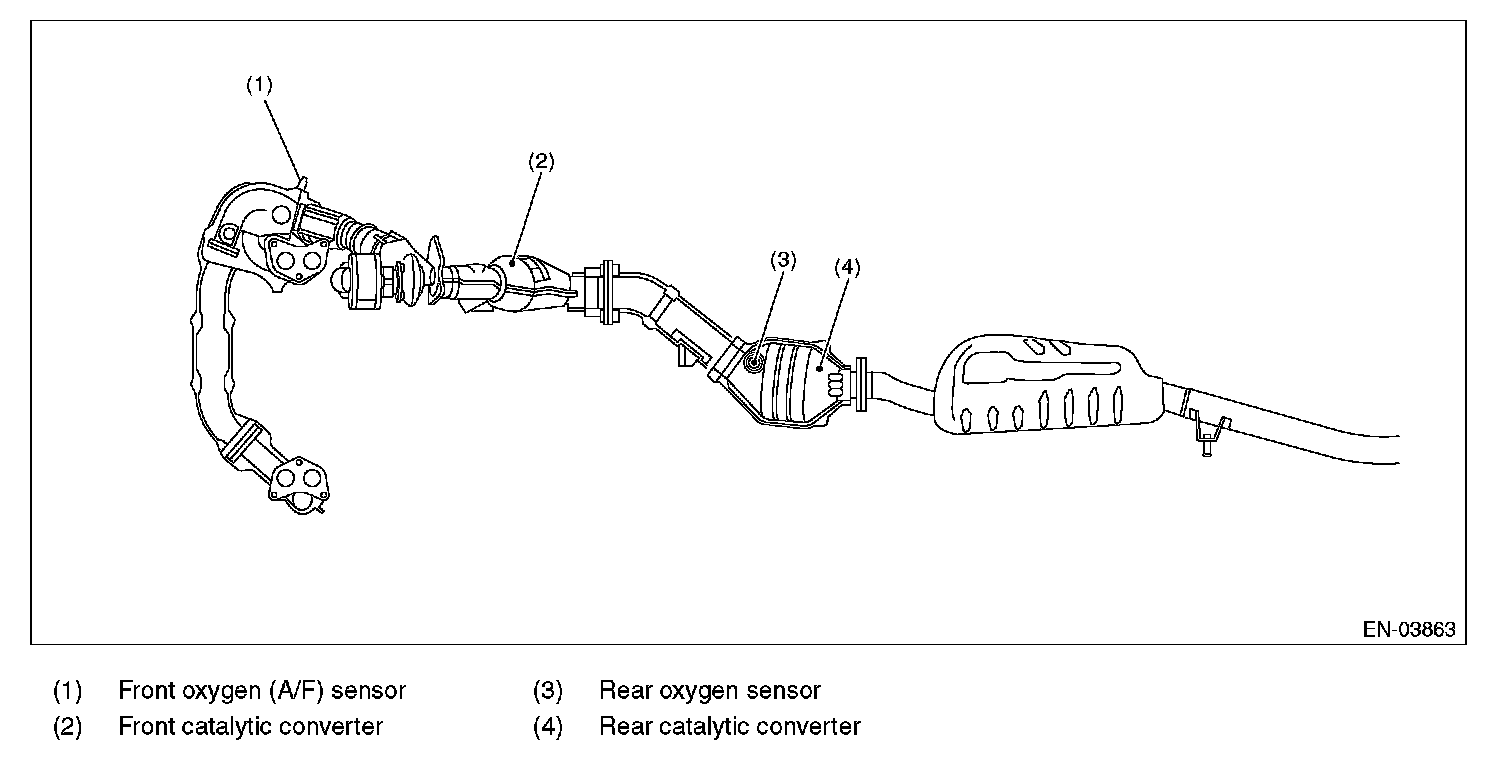 (1)

(2)

(3)

(4)

EN-03863

(1) Front oxygen (A/F) sensor

(2) Front catalytic converter

(3) Rear oxygen sensor

(4) Rear catalytic converter