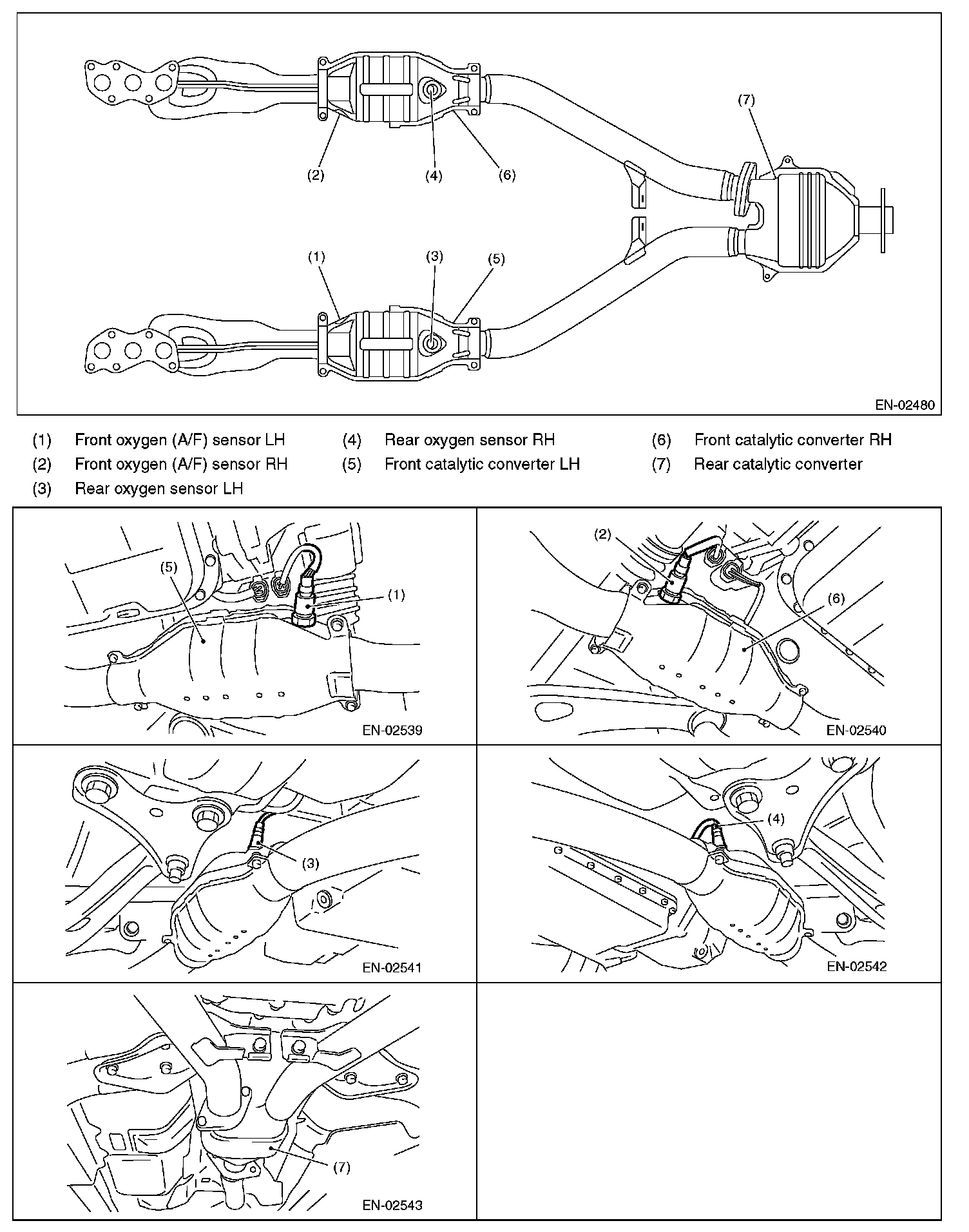 (7)

(2) (4) (6)

(1) (3) (5)

EN-02480

(1) Front oxygen (A/F) sensor LH
(2) Front oxygen (A/F) sensor RH
(3) Rear oxygen sensor LH
(4) Rear oxygen sensor RH
(5) Front catalytic converter LH
(6) Front catalytic converter RH
(7) Rear catalytic converter

(5)
(1)
EN-02539

(2)
(6)
EN-02540

(3)
EN-02541

(4)
EN-02542

(7)
EN-02543