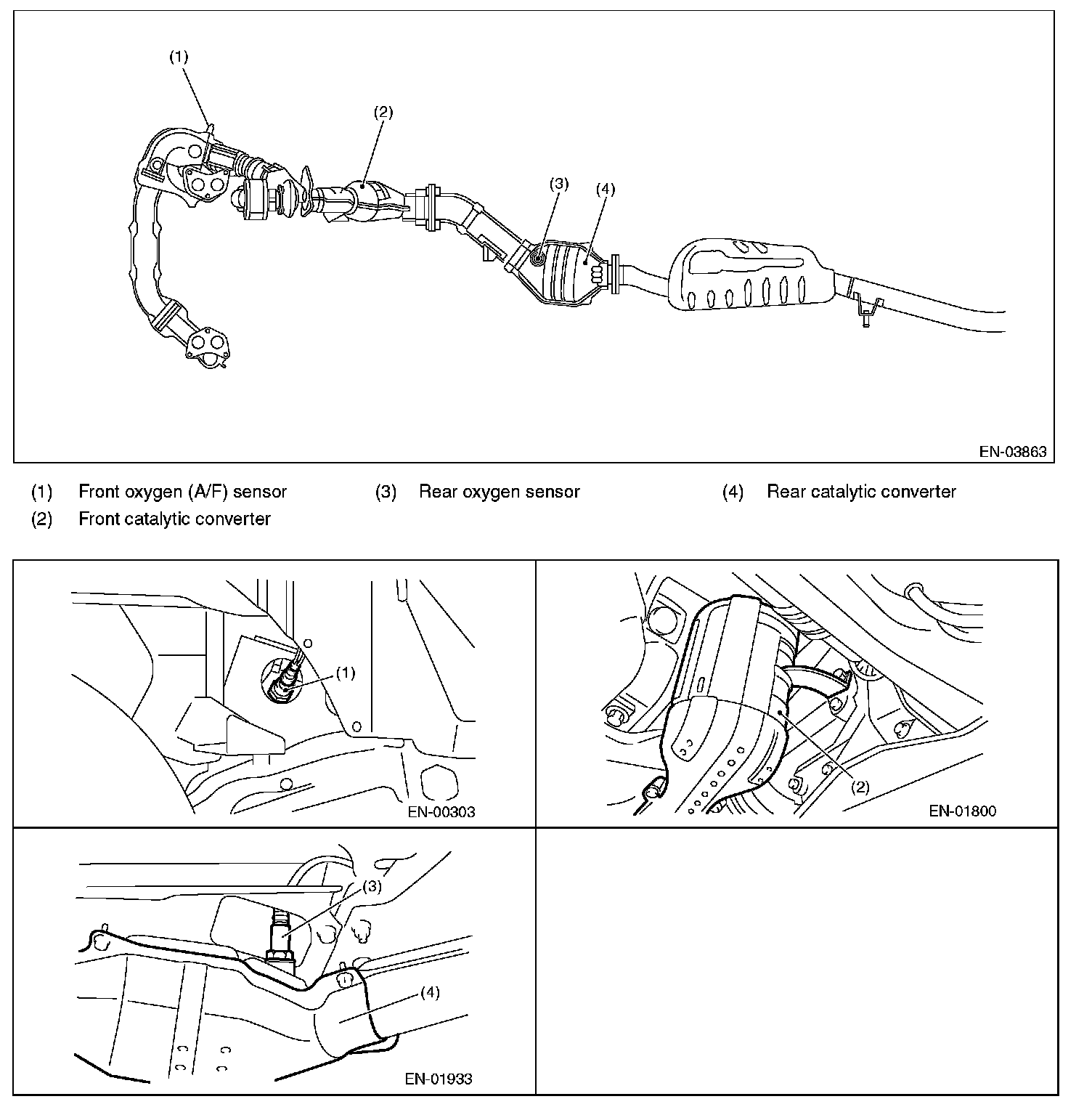 (1)
(2)
(3)
(4)

EN-03863

(1) Front oxygen (A/F) sensor
(2) Front catalytic converter
(3) Rear oxygen sensor
(4) Rear catalytic converter

(1)

EN-00303

(2)

EN-01800

(3)
(4)

EN-01933