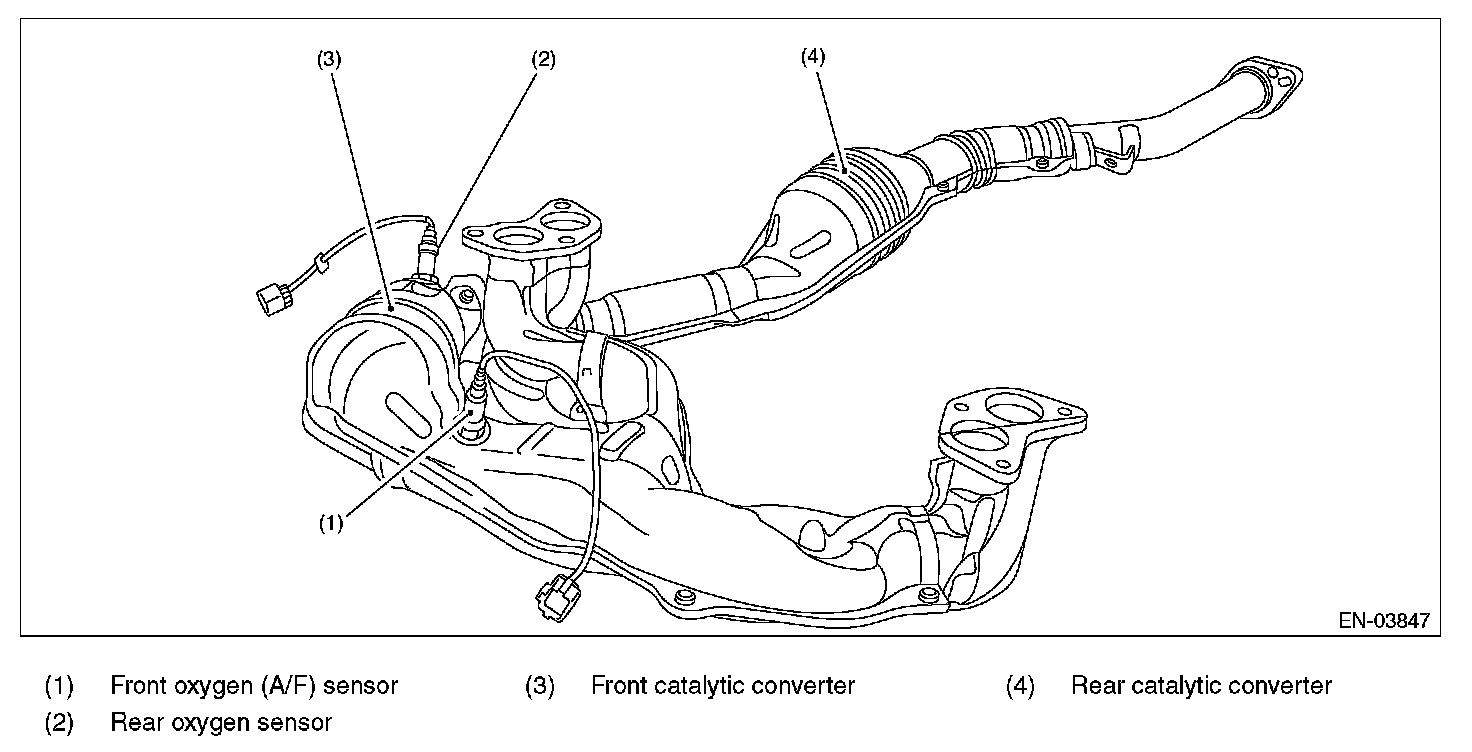 (3)
(2)
(4)
(1)
EN-03847

(1) Front oxygen (A/F) sensor
(2) Rear oxygen sensor
(3) Front catalytic converter
(4) Rear catalytic converter