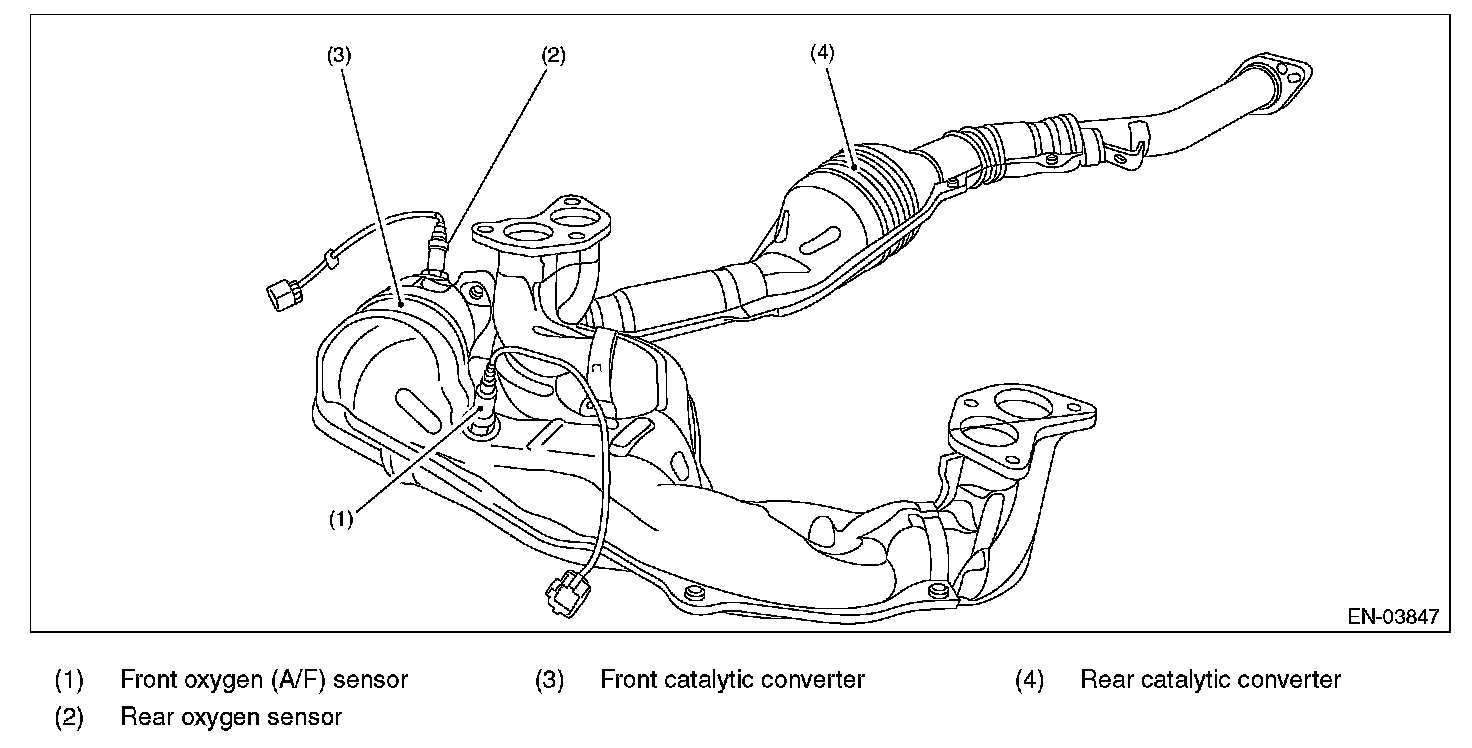 (3)
(2)
(4)
(1)
EN-03847

(1) Front oxygen (A/F) sensor
(2) Rear oxygen sensor
(3) Front catalytic converter
(4) Rear catalytic converter