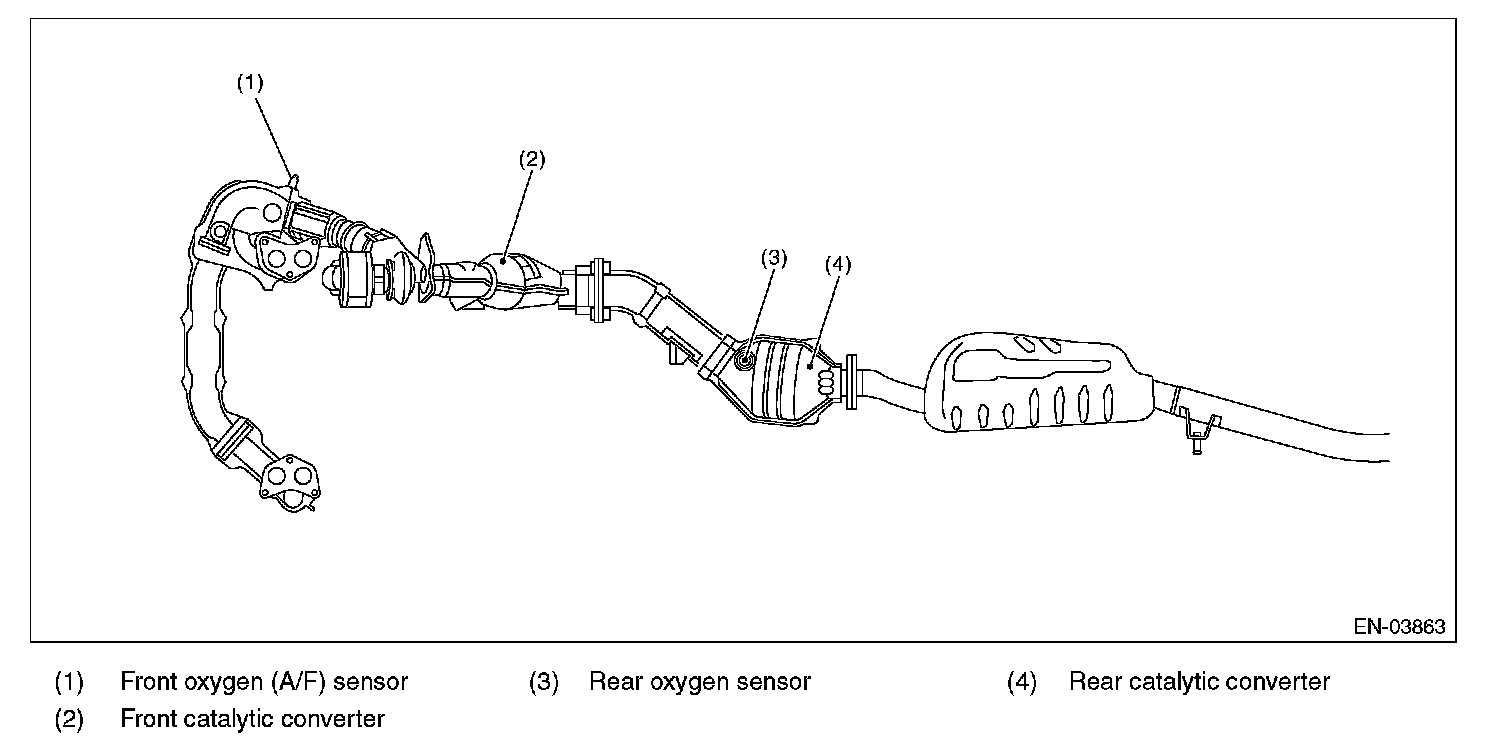 (1)

(2)

(3)

(4)

EN-03863

(1) Front oxygen (A/F) sensor
(2) Front catalytic converter
(3) Rear oxygen sensor
(4) Rear catalytic converter