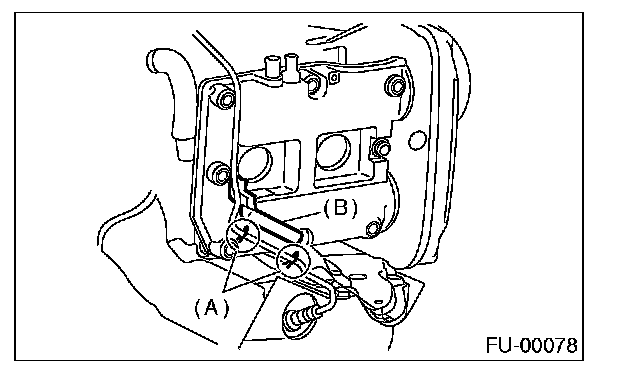 (B)
(A)
FU-00078