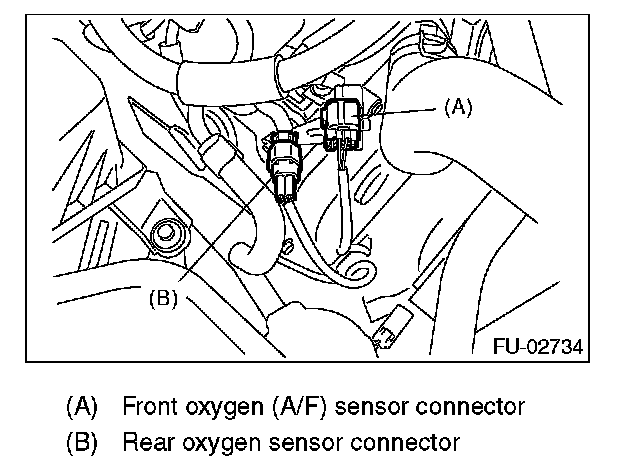 (A)

(B)

FU-02734

(A) Front oxygen (A/F) sensor connector
(B) Rear oxygen sensor connector