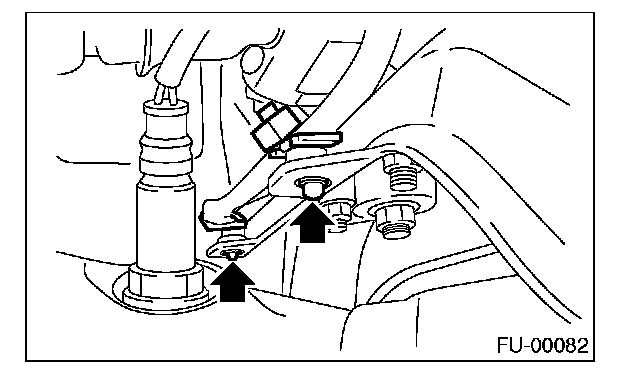 FU-00082