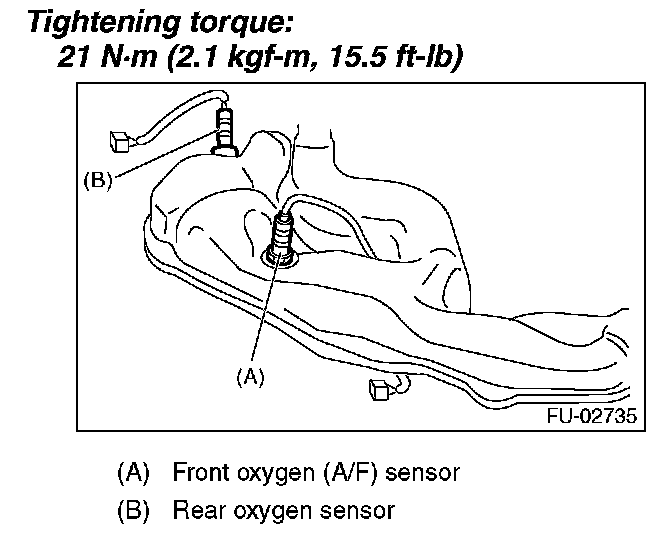 Tightening torque:
21 N·m (2.1 kgf-m, 15.5 ft-lb)

(B)

(A)

FU-02735

(A) Front oxygen (A/F) sensor

(B) Rear oxygen sensor