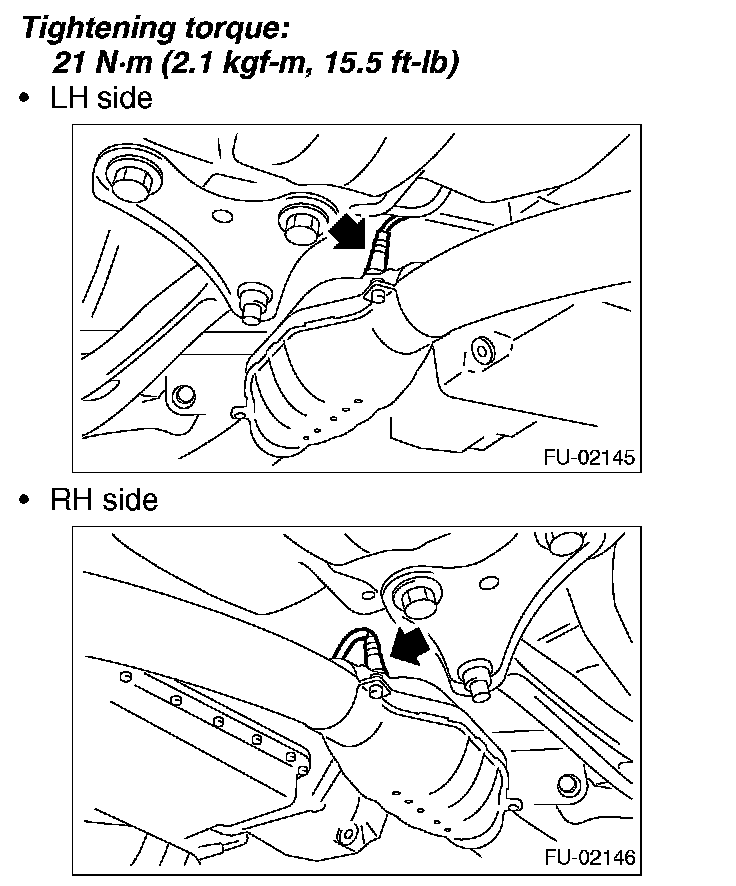 Tightening torque:
21 N·m (2.1 kgf-m, 15.5 ft-lb)

• LH side

FU-02145

• RH side

FU-02146