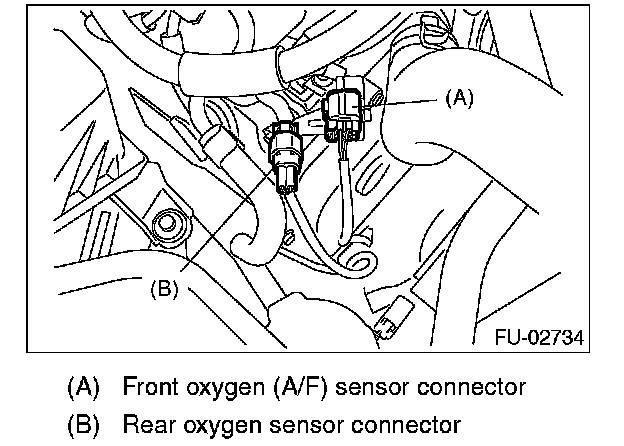 (A)

(B)

FU-02734

(A) Front oxygen (A/F) sensor connector

(B) Rear oxygen sensor connector