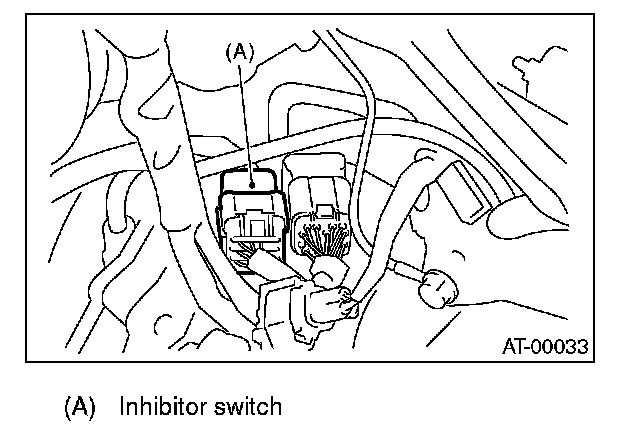 (A)

AT-00033

(A) Inhibitor switch