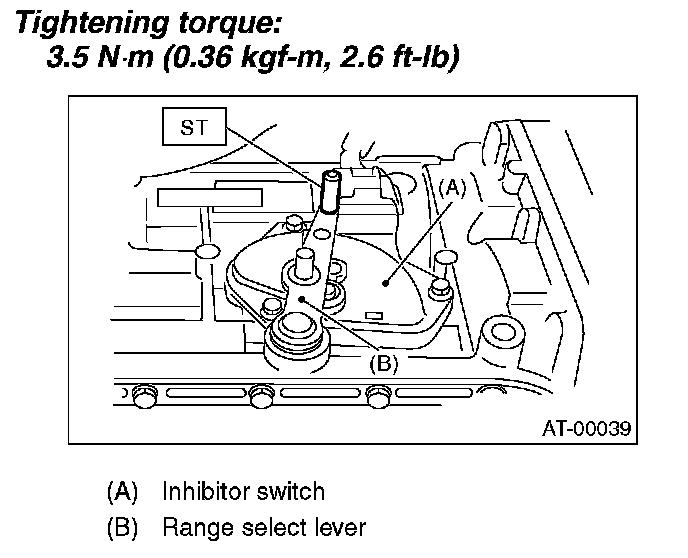 Tightening torque:
3.5 N·m (0.36 kgf-m, 2.6 ft-lb)

ST

(A)

(B)

AT-00039

(A) Inhibitor switch
(B) Range select lever