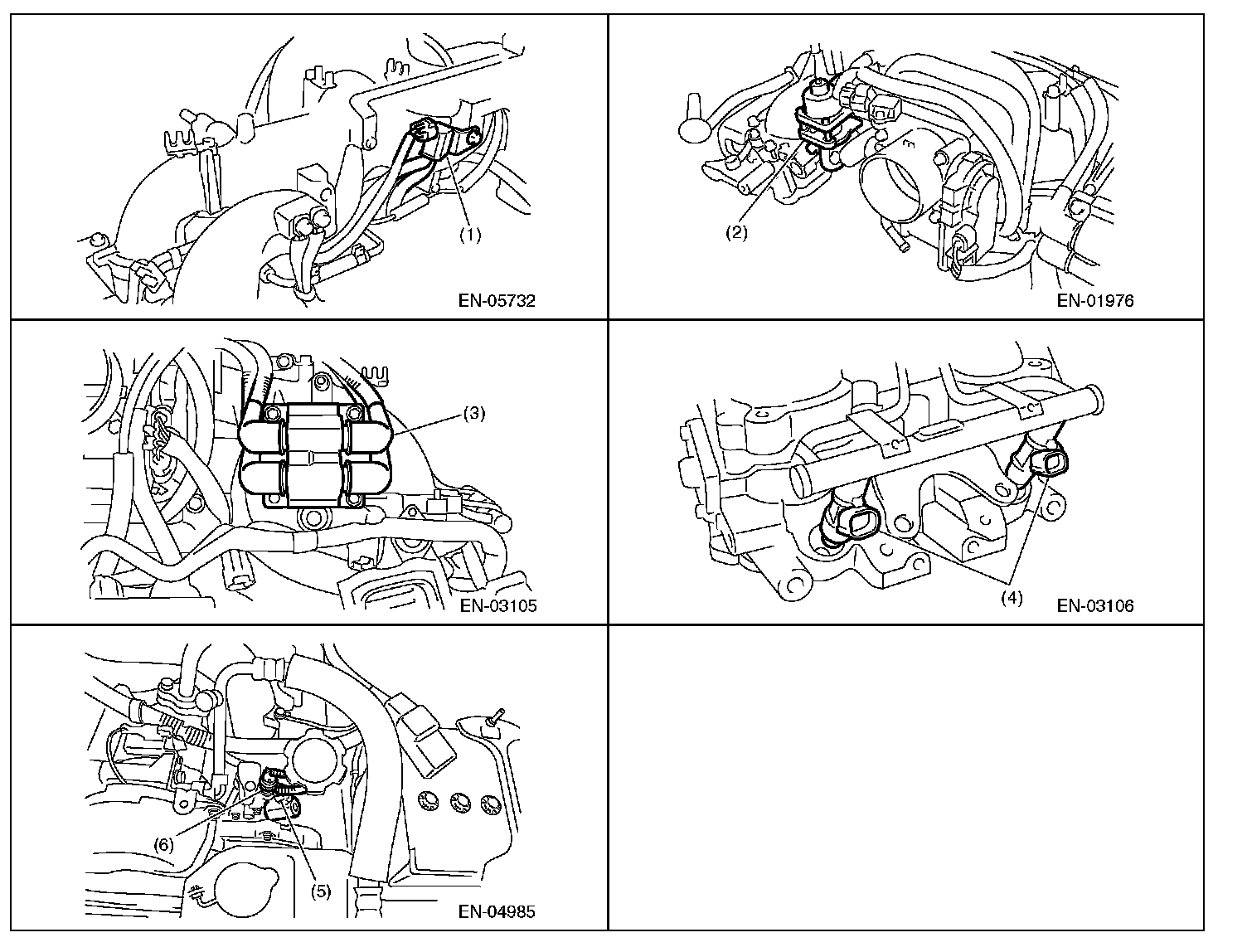 (1)

EN-05732

(2)

EN-01976

(3)

EN-03105

(4)

EN-03106

(6)

(5)

EN-04985