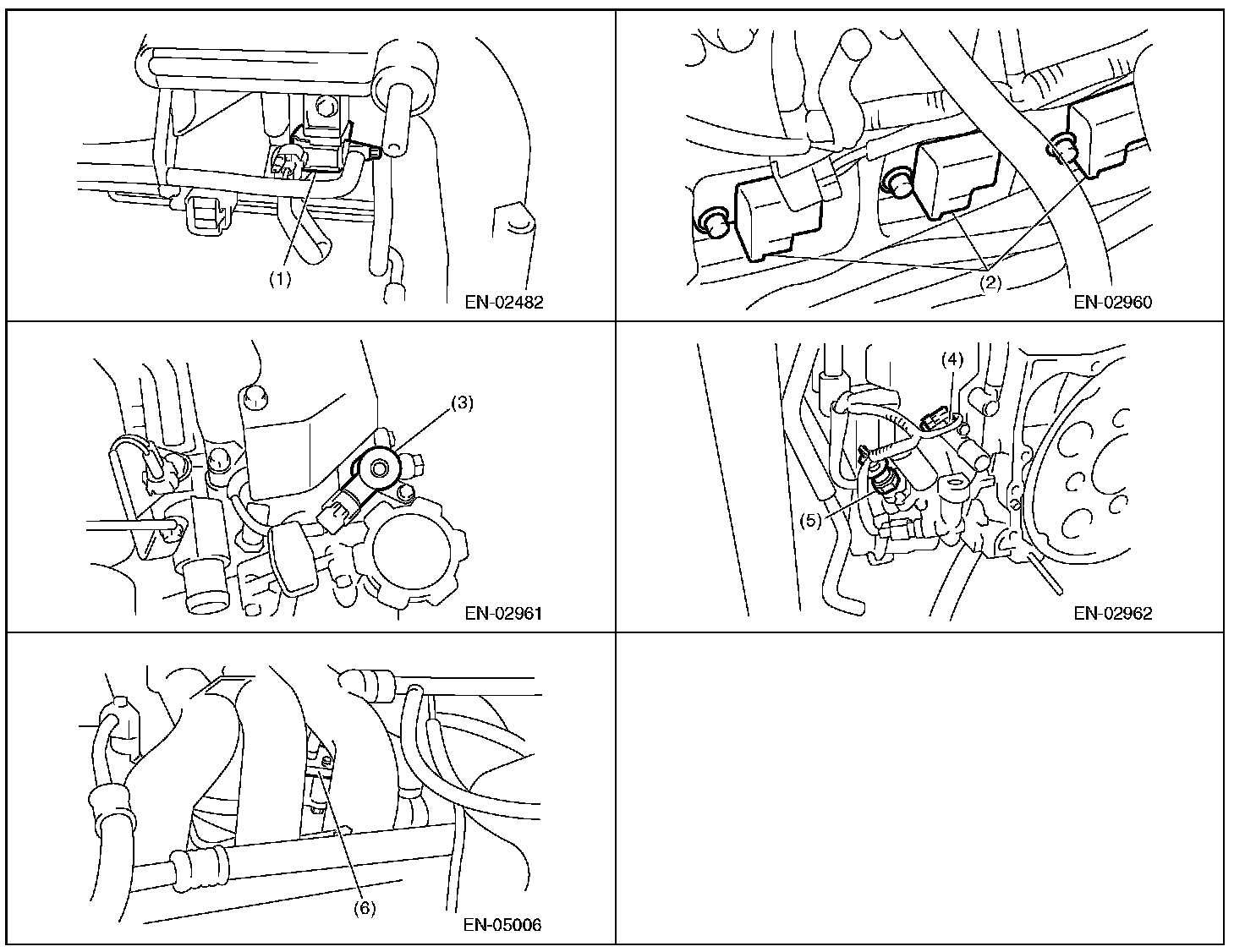 (1)
EN-02482

(2)
EN-02960

(3)
EN-02961

(4)
(5)
EN-02962

(6)
EN-05006