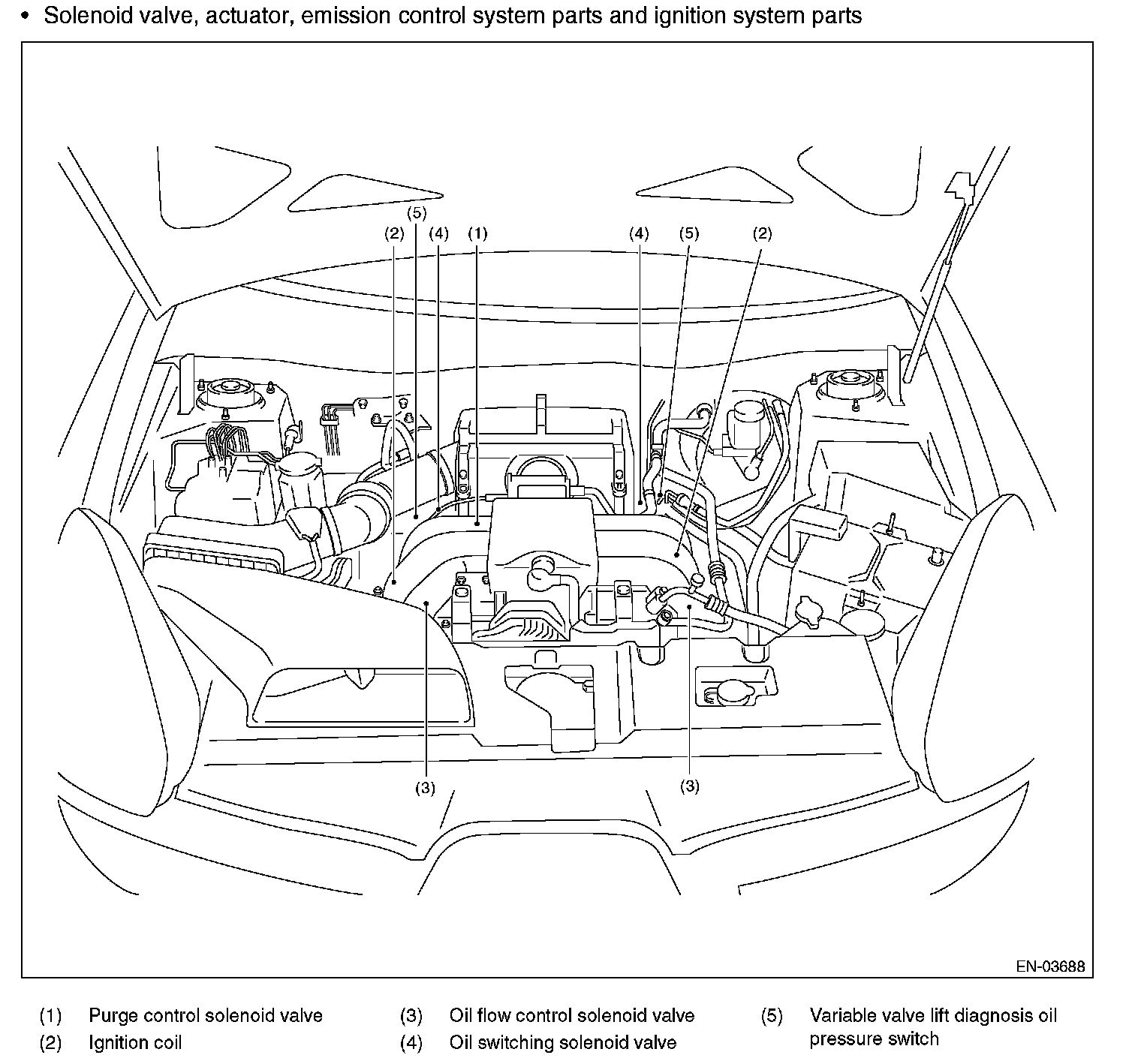 • Solenoid valve, actuator, emission control system parts and ignition system parts

(5)
(2) (4) (1)
(4) (5) (2)

(3)
(3)

EN-03688

(1) Purge control solenoid valve
(2) Ignition coil
(3) Oil flow control solenoid valve
(4) Oil switching solenoid valve
(5) Variable valve lift diagnosis oil pressure switch