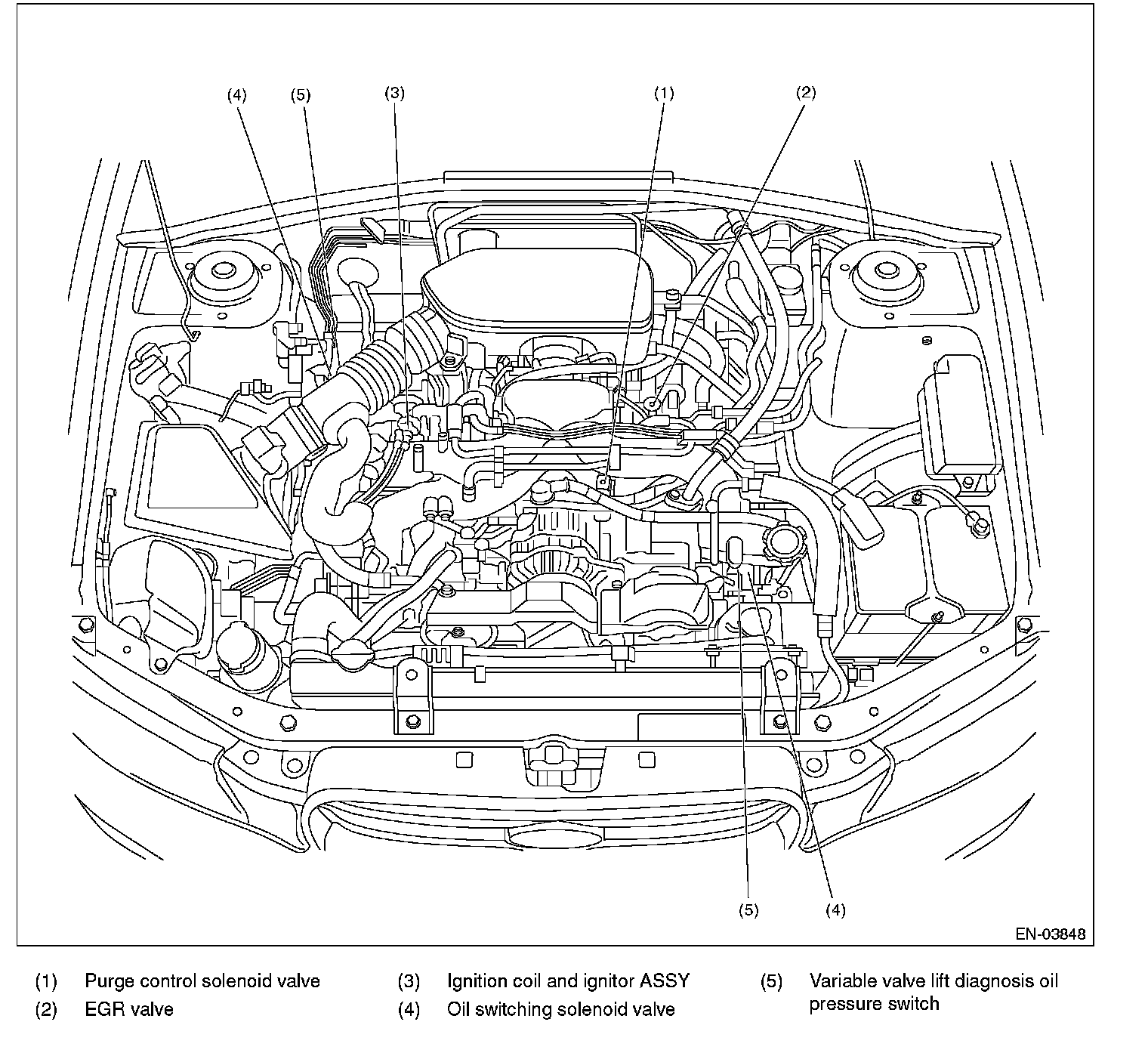 (4) (5) (3) (1) (2)

(5) (4)

EN-03848

(1) Purge control solenoid valve

(2) EGR valve

(3) Ignition coil and ignitor ASSY

(4) Oil switching solenoid valve

(5) Variable valve lift diagnosis oil pressure switch