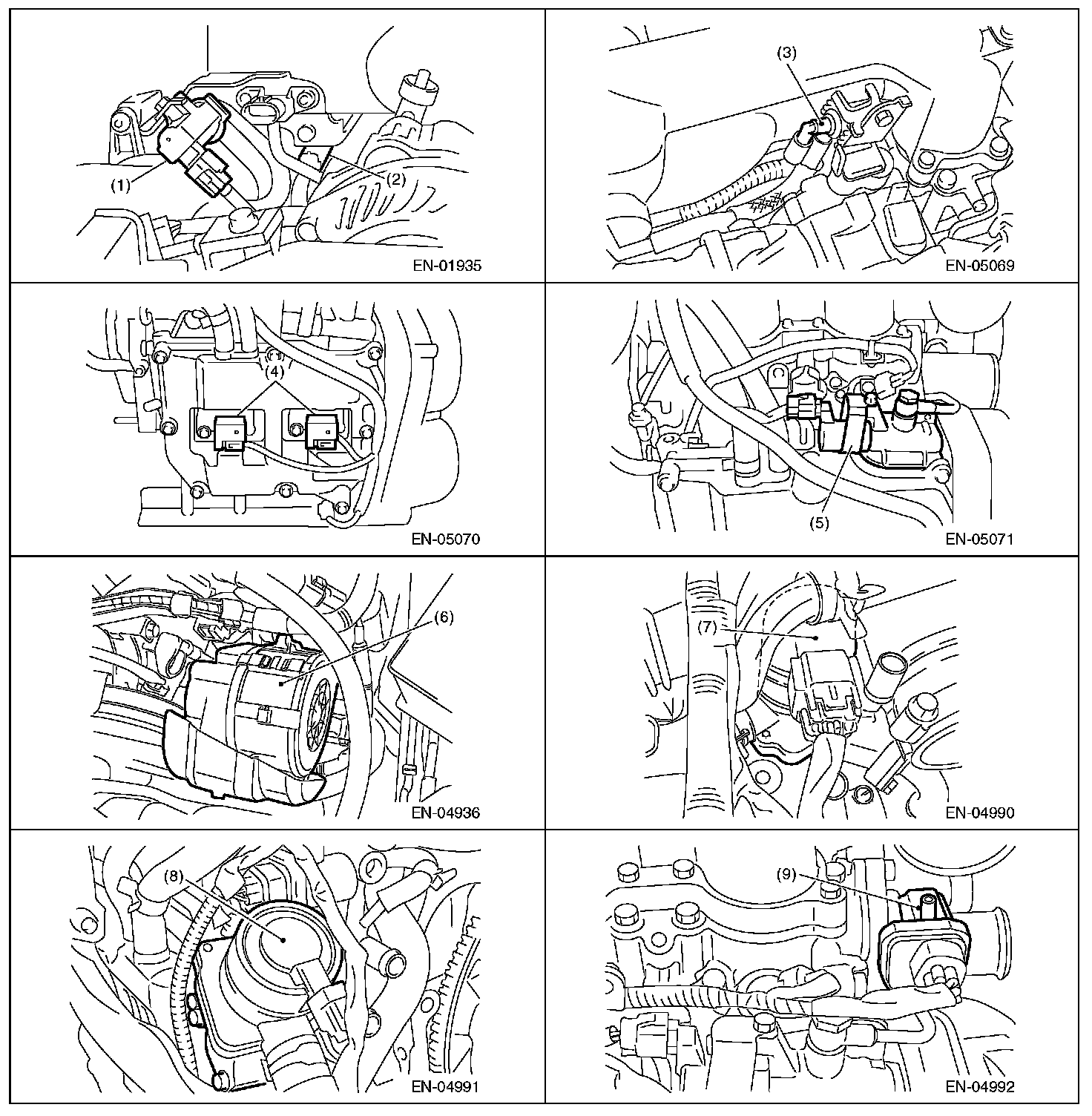 (1)
(2)
EN-01935

(3)
EN-05069

(4)
EN-05070

(5)
EN-05071

(6)
EN-04936

(7)
EN-04990

(8)
EN-04991

(9)
EN-04992