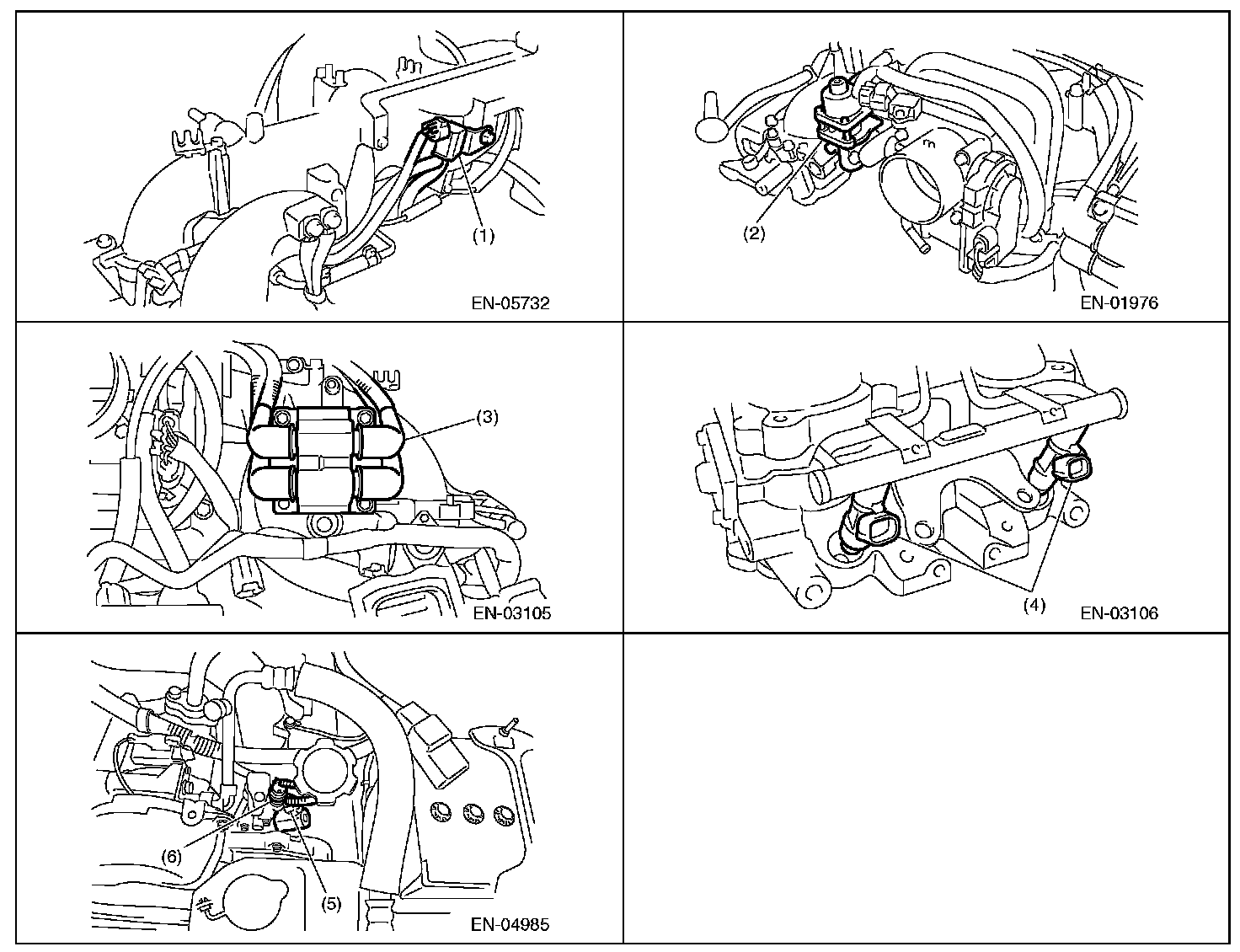 (1)

EN-05732

(2)

EN-01976

(3)

EN-03105

(4)

EN-03106

(6)

(5)

EN-04985