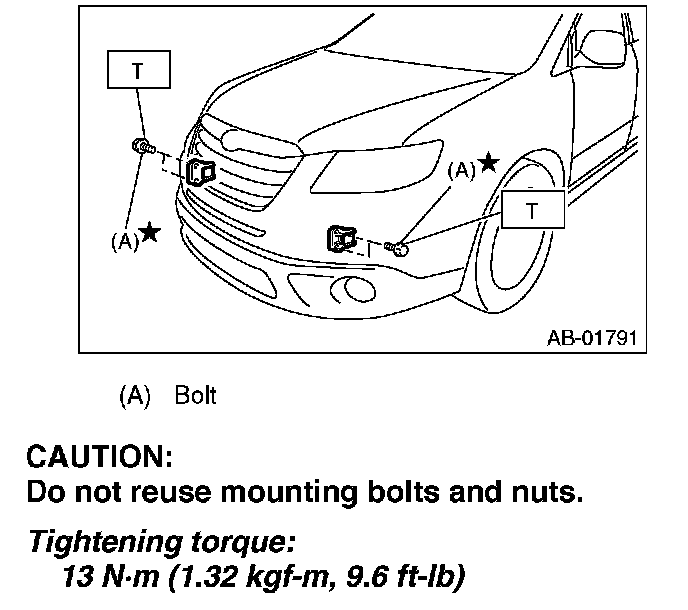 T

(A)★

(A)★

T

AB-01791

(A) Bolt

CAUTION:
Do not reuse mounting bolts and nuts.

Tightening torque:
13 N·m (1.32 kgf-m, 9.6 ft-lb)