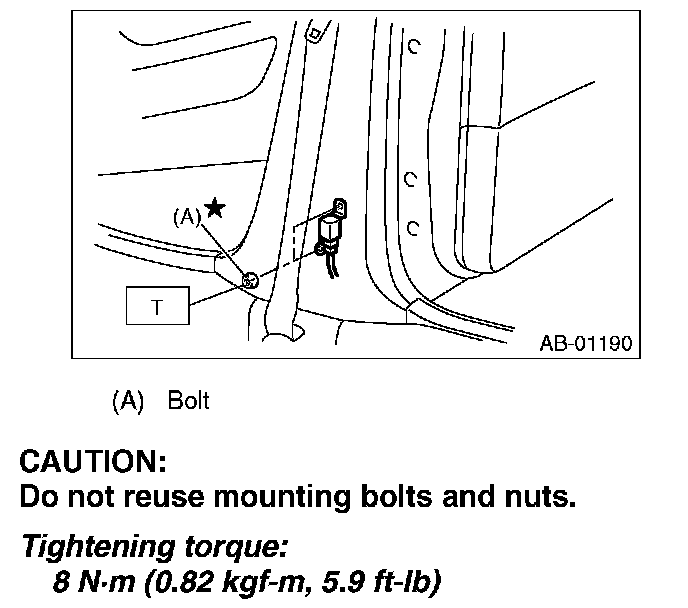 (A)★

T

AB-01190

(A) Bolt

CAUTION:
Do not reuse mounting bolts and nuts.

Tightening torque:
8 N·m (0.82 kgf-m, 5.9 ft-lb)